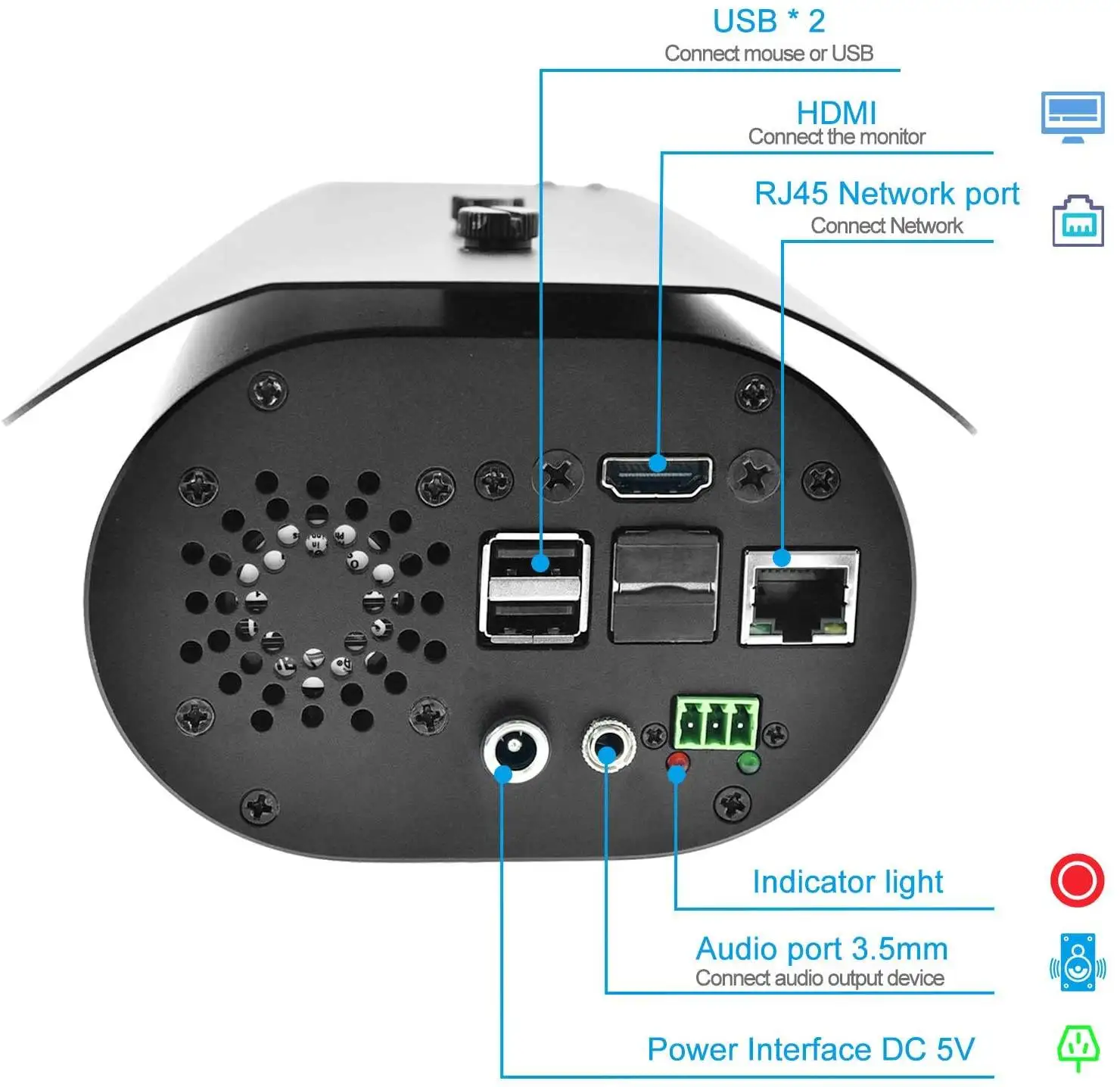 USB * 2
Connect mouse or USB

HDMI
Connect the monitor

RJ45 Network port
Connect Network

Indicator light

Audio port 3.5mm
Connect audio output device

Power Interface DC 5V