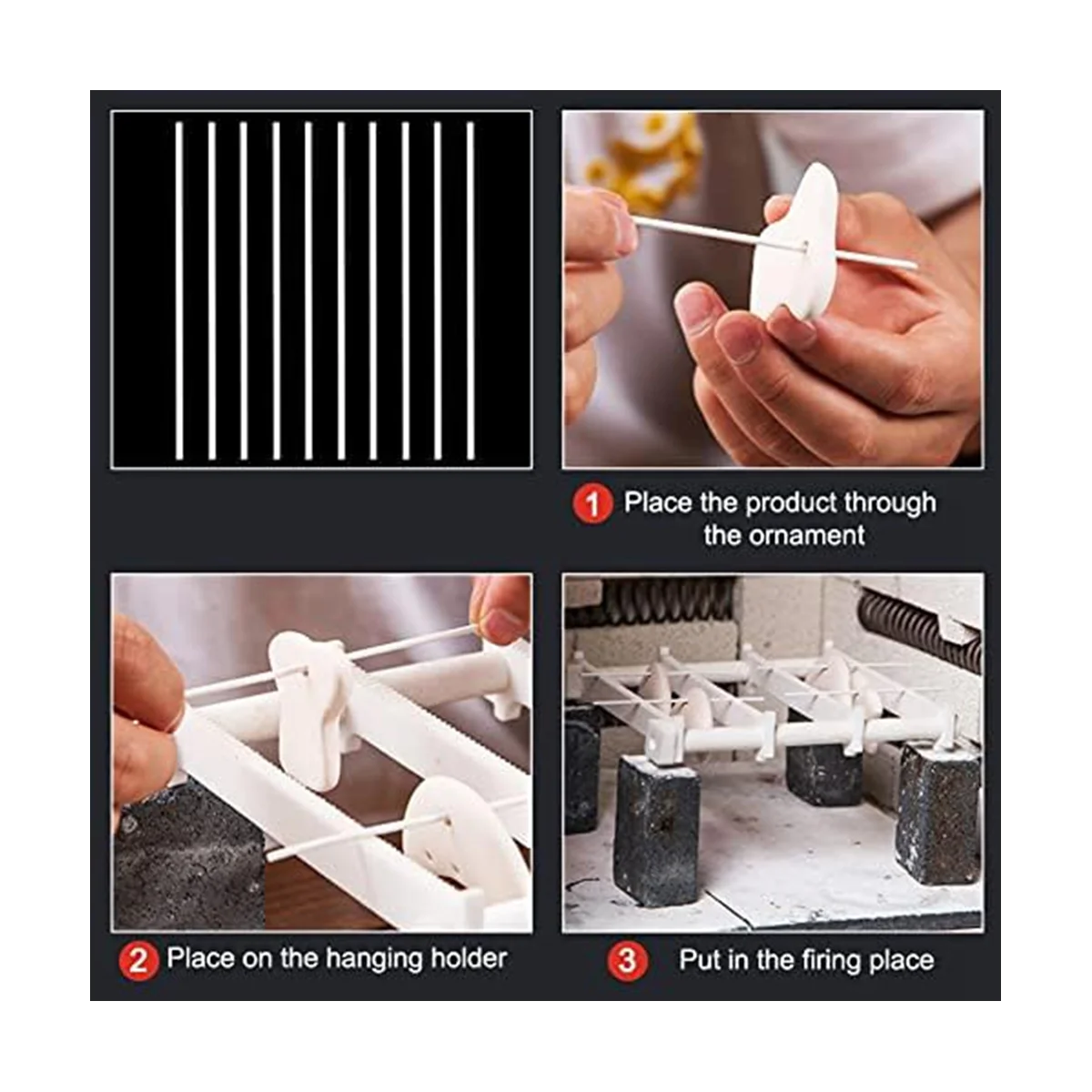 1 Place the product through the ornament

2 Place on the hanging holder

3 Put in the firing place