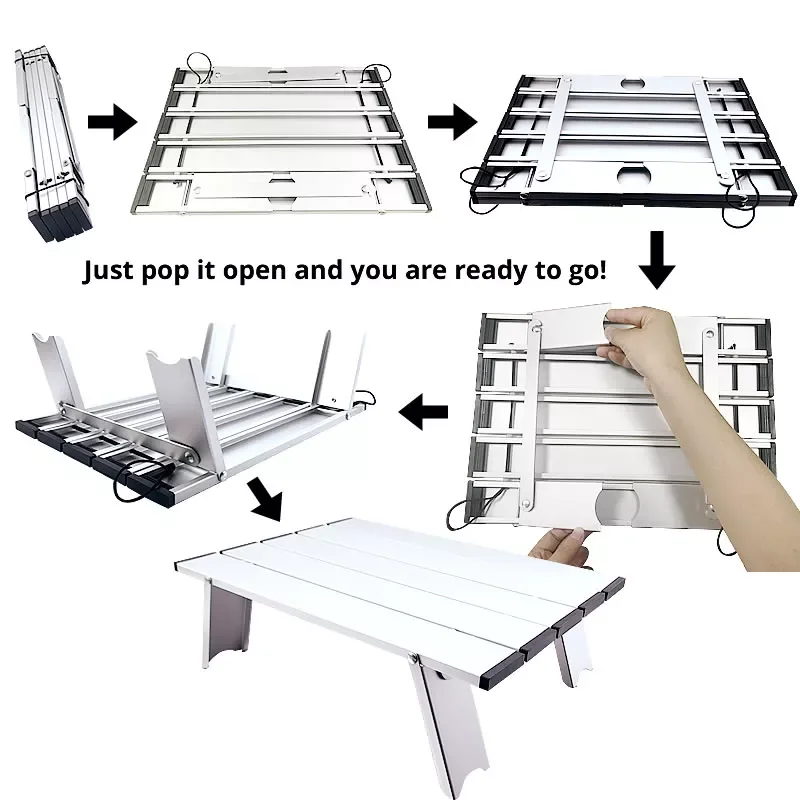 Just pop it open and you are ready to go!