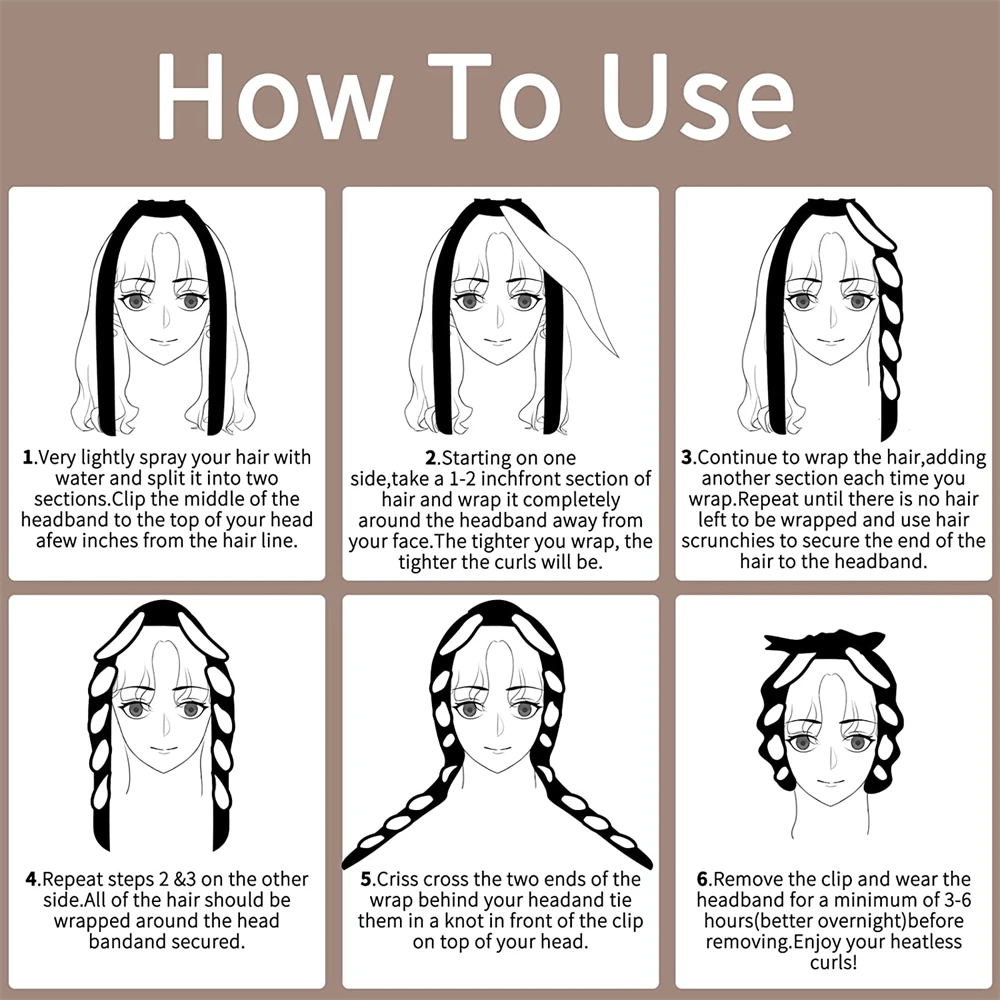 How To Use

1.Very lightly spray your hair with water and split it into two sections.Clip the middle of the headband to the top of your head afew inches from the hair line.

2.Starting on one side,take a 1-2 inchfront section of hair and wrap it completely around the headband away from your face.The tighter you wrap, the tighter the curls will be.

3.Continue to wrap the hair,adding another section each time you wrap.Repeat until there is no hair left to be wrapped and use hair scrunchies to secure the end of the hair to the headband.

4.Repeat steps 2 &3 on the other side.All of the hair should be wrapped around the head bandand secured.

5.Criss cross the two ends of the wrap behind your headand tie them in a knot in front of the clip on top of your head.

6.Remove the clip and wear the headband for a minimum of 3-6 hours(better overnight)before removing.Enjoy your heatless curls!