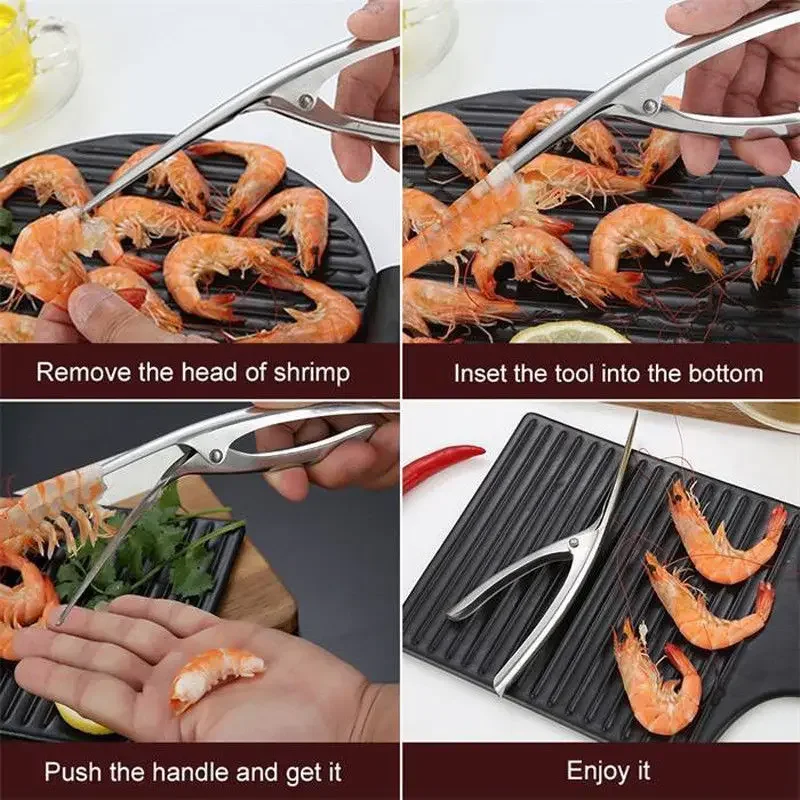 Remove the head of shrimp

Inset the tool into the bottom

Push the handle and get it

Enjoy it