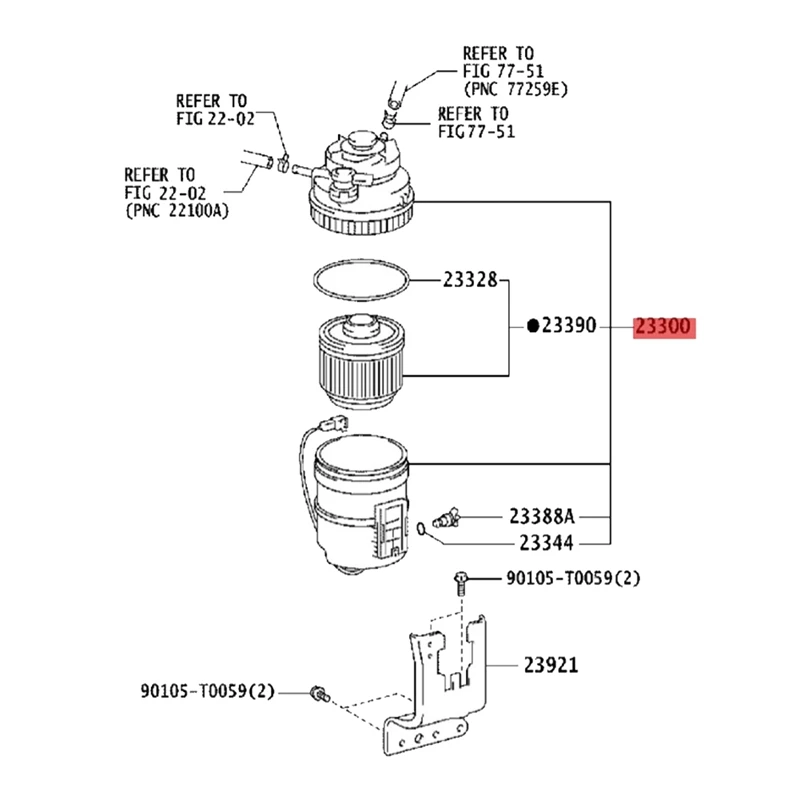 REFER TO
FIG 77-51
(PNC 77259E)

REFER TO
FIG 22-02

REFER TO
FIG77-51

REFER TO
FIG 22-02
(PNC 22100A)

23328

●23390

23300

23388A

23344

90105-T0059(2)

23921

90105-T0059(2)