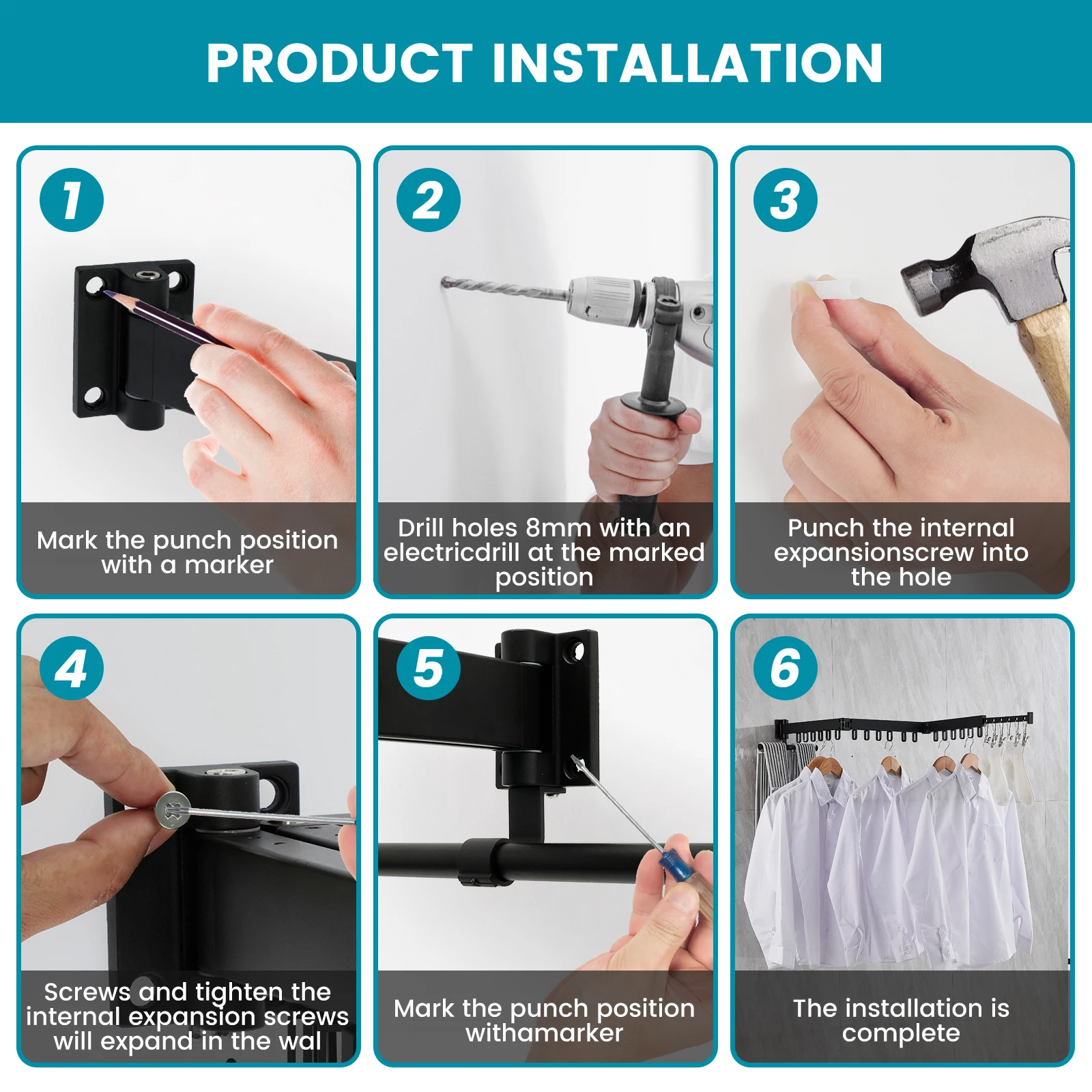 PRODUCT INSTALLATION

1

Mark the punch position with a marker

2

Drill holes 8mm with an electricdrill at the marked position

3

Punch the internal expansionscrew into the hole

4

Screws and tighten the internal expansion screws will expand in the wal

5

Mark the punch position withamarker

6

The installation is complete