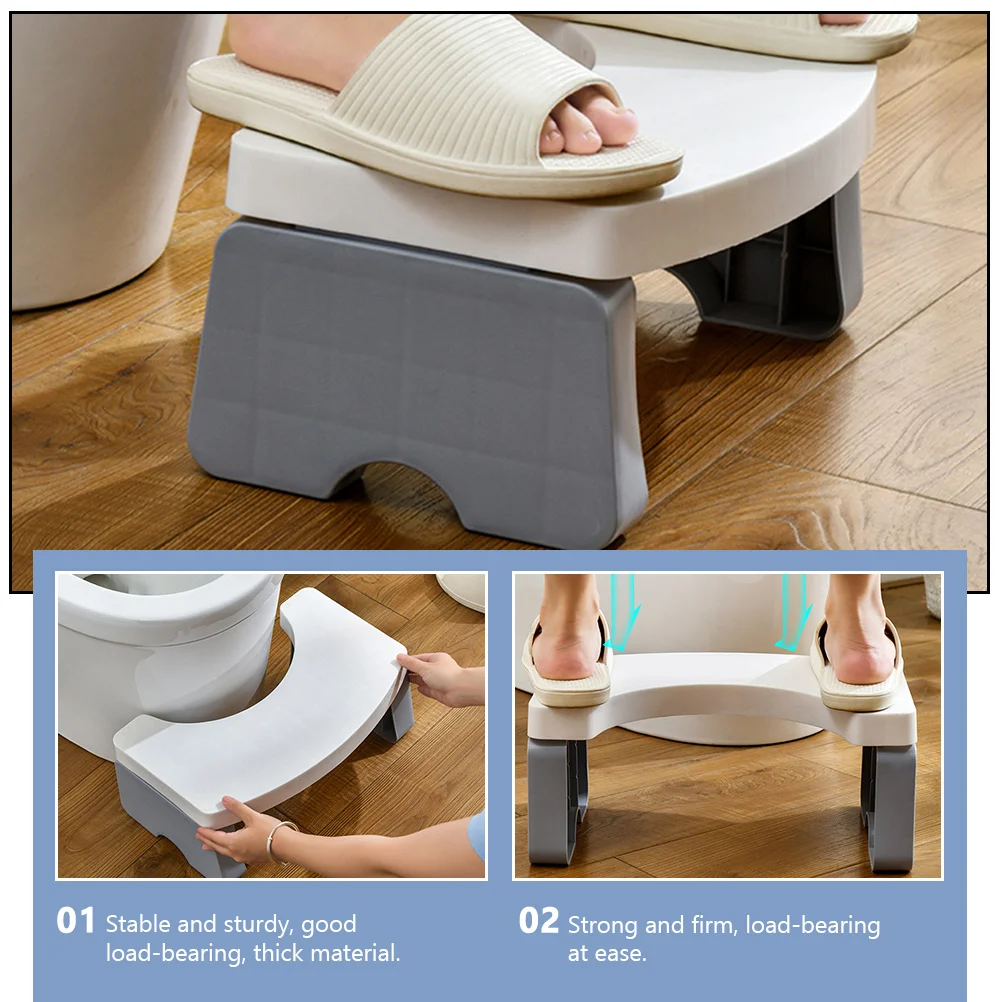 01 Stable and sturdy, good load-bearing, thick material.

02 Strong and firm, load-bearing at ease.