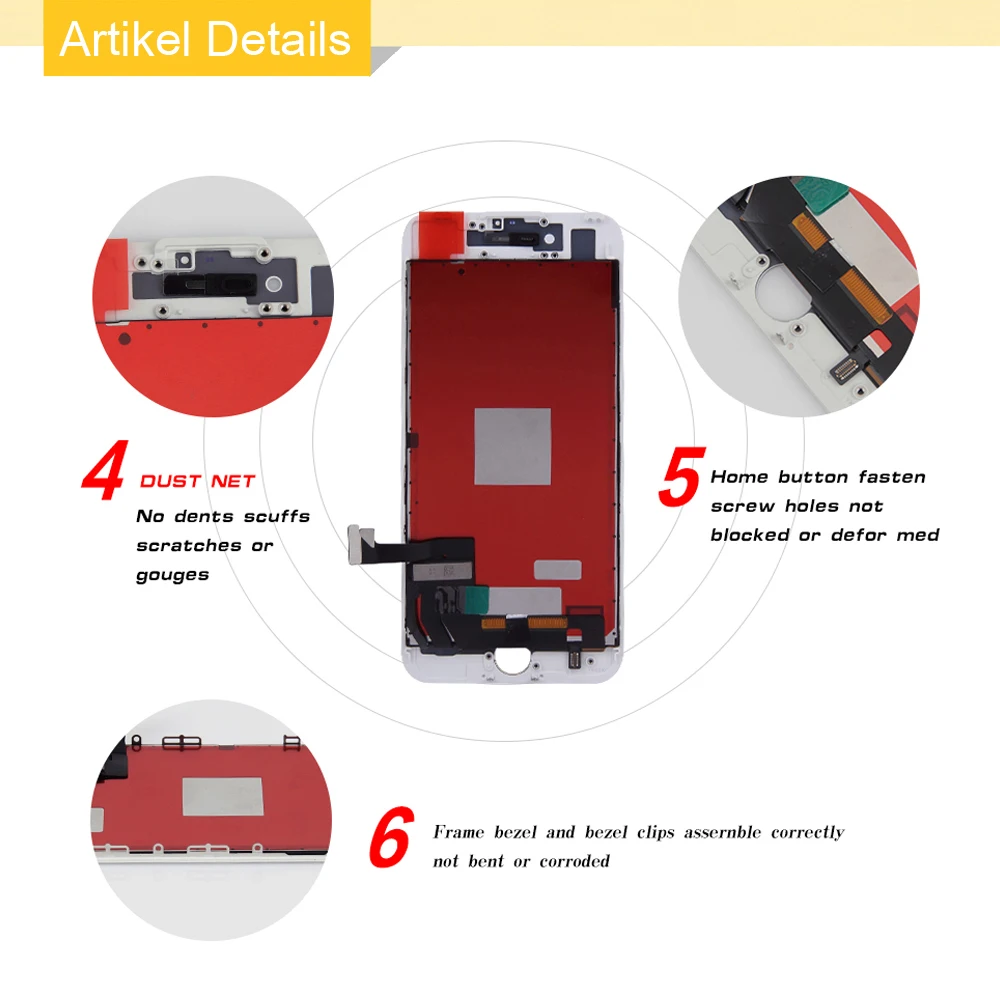 Artikel Details

4 DUST NET
No dents scuffs scratches or gouges

5 Home button fasten screw holes not blocked or defor med

6 Frame bezel and bezel clips assernble correctly not bent or corroded