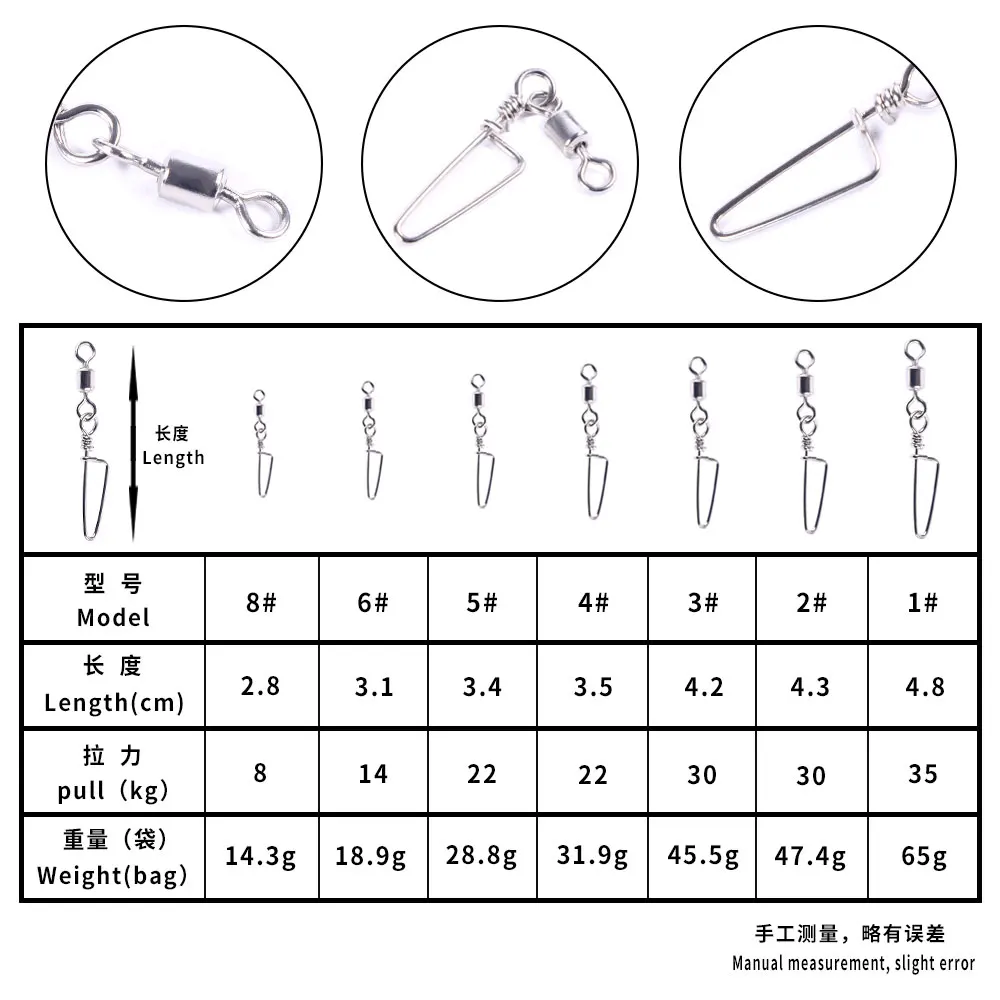 长度
Length

| 型 号 Model | 8# | 6# | 5# | 4# | 3# | 2# | 1# |
|---|---|---|---|---|---|---|---|
| 长 度 Length(cm) | 2.8 | 3.1 | 3.4 | 3.5 | 4.2 | 4.3 | 4.8 |
| 拉 力 pull（kg） | 8 | 14 | 22 | 22 | 30 | 30 | 35 |
| 重量（袋） Weight(bag) | 14.3g | 18.9g | 28.8g | 31.9g | 45.5g | 47.4g | 65g |

手工测量，略有误差
Manual measurement, slight error