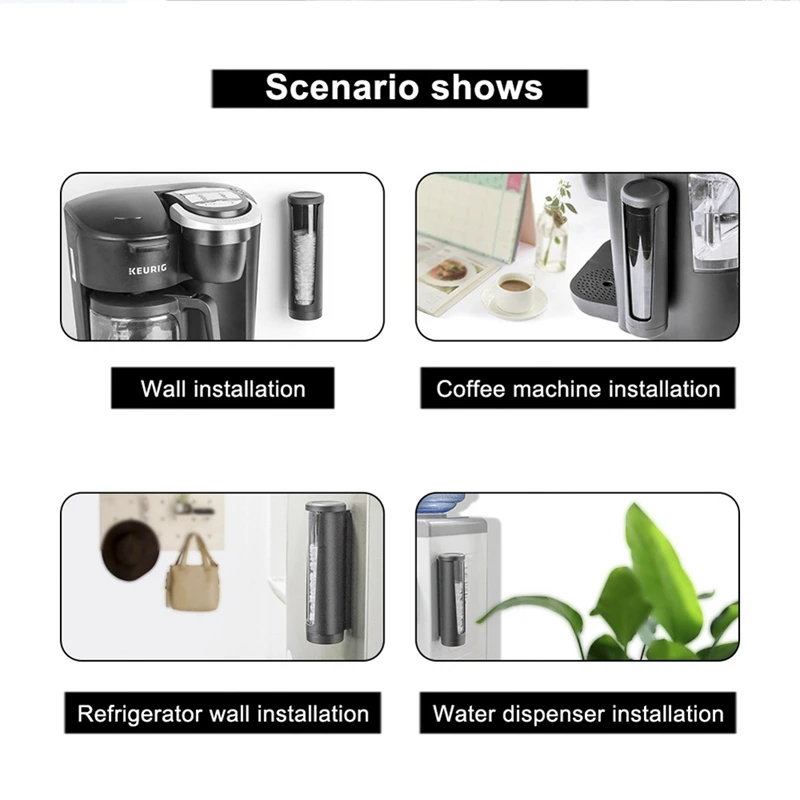 Scenario shows

KEURIG

Wall installation

Coffee machine installation

Refrigerator wall installation

Water dispenser installation