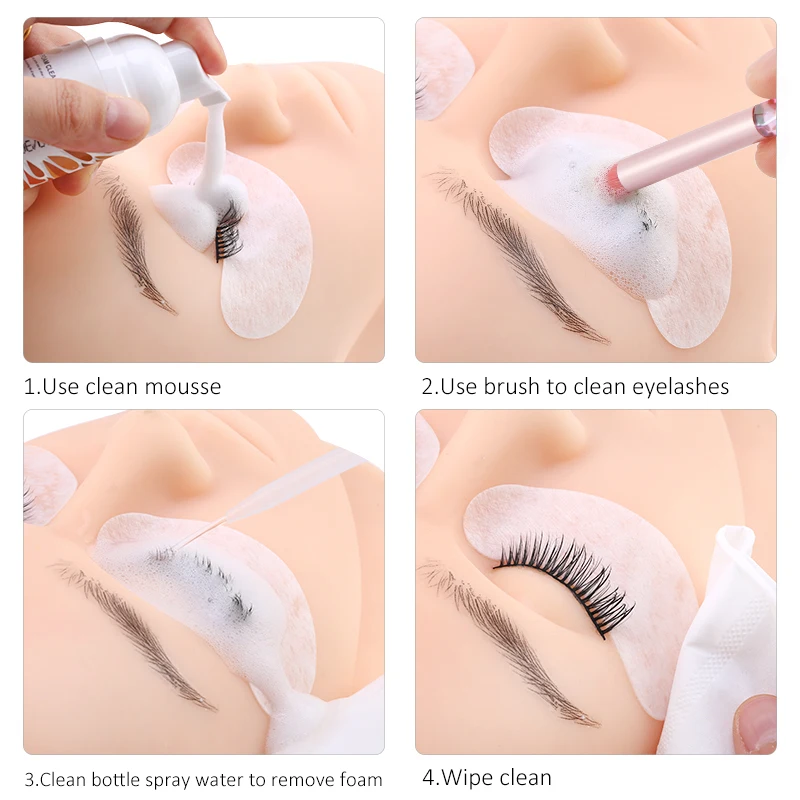 1.Use clean mousse

2.Use brush to clean eyelashes

3.Clean bottle spray water to remove foam

4.Wipe clean