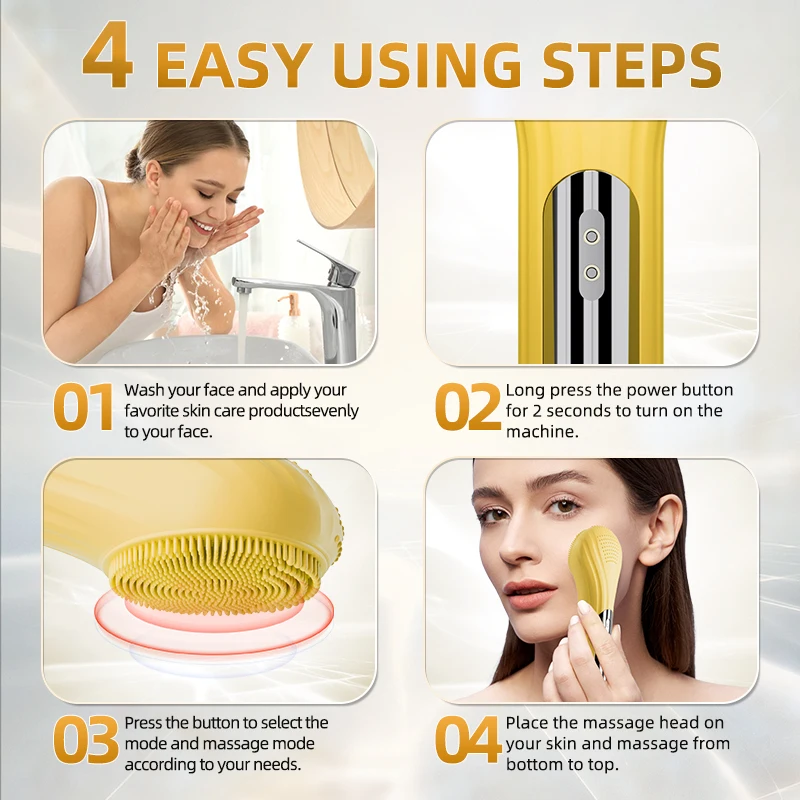 4 EASY USING STEPS

01 Wash your face and apply your favorite skin care productsevenly to your face.

02 Long press the power button for 2 seconds to turn on the machine.

03 Press the button to select the mode and massage mode according to your needs.

04 Place the massage head on your skin and massage from bottom to top.