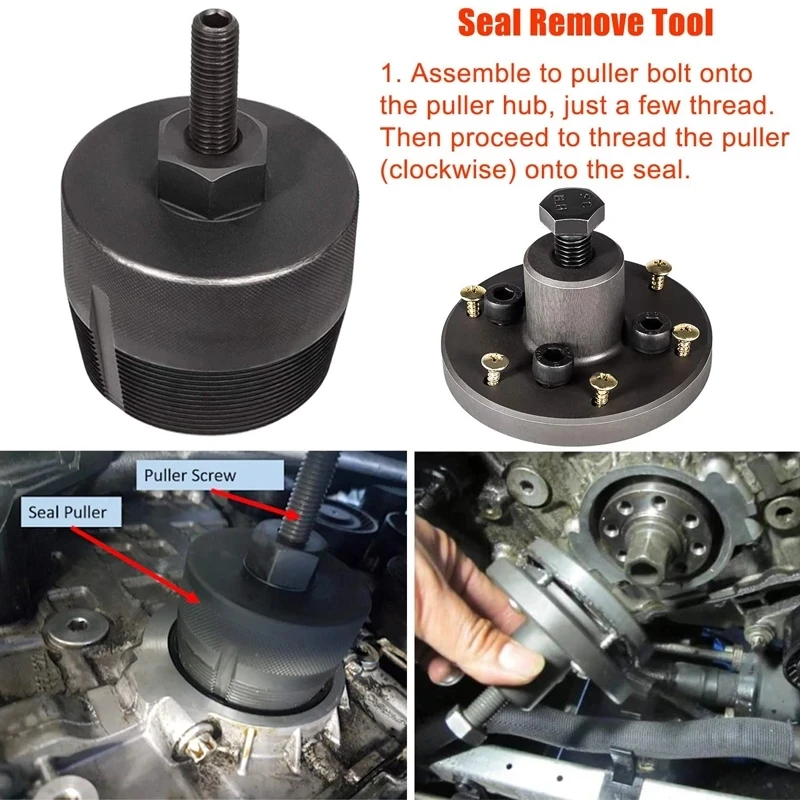 Seal Remove Tool

1. Assemble to puller bolt onto the puller hub, just a few thread. Then proceed to thread the puller (clockwise) onto the seal.

Puller Screw

Seal Puller