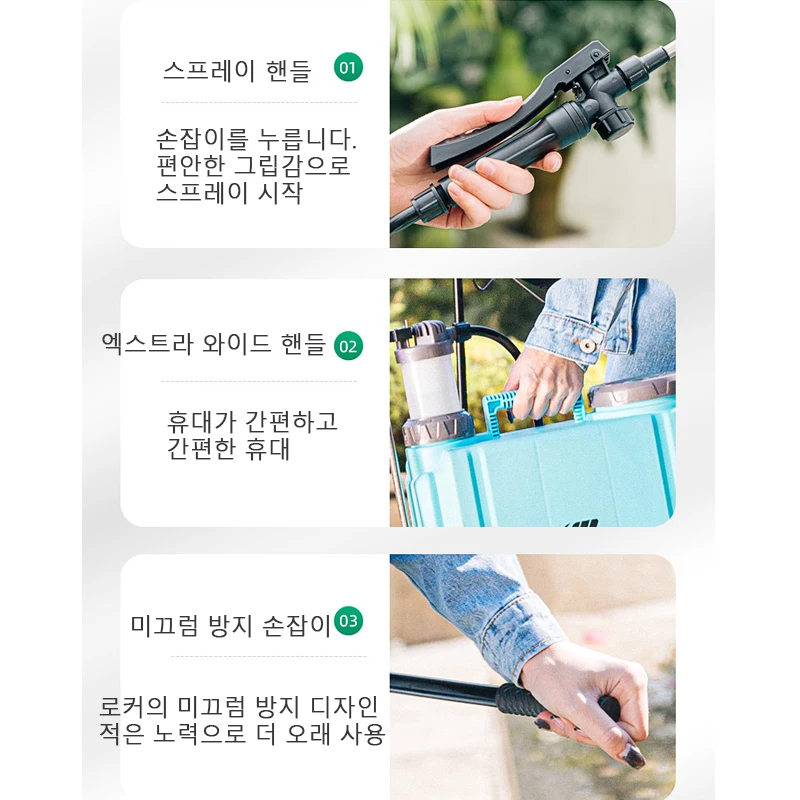 스프레이 핸들 01

손잡이를 누릅니다.
편안한 그립감으로
스프레이 시작

엑스트라 와이드 핸들 02

휴대가 간편하고
간편한 휴대

미끄럼 방지 손잡이 03

로커의 미끄럼 방지 디자인
적은 노력으로 더 오래 사용