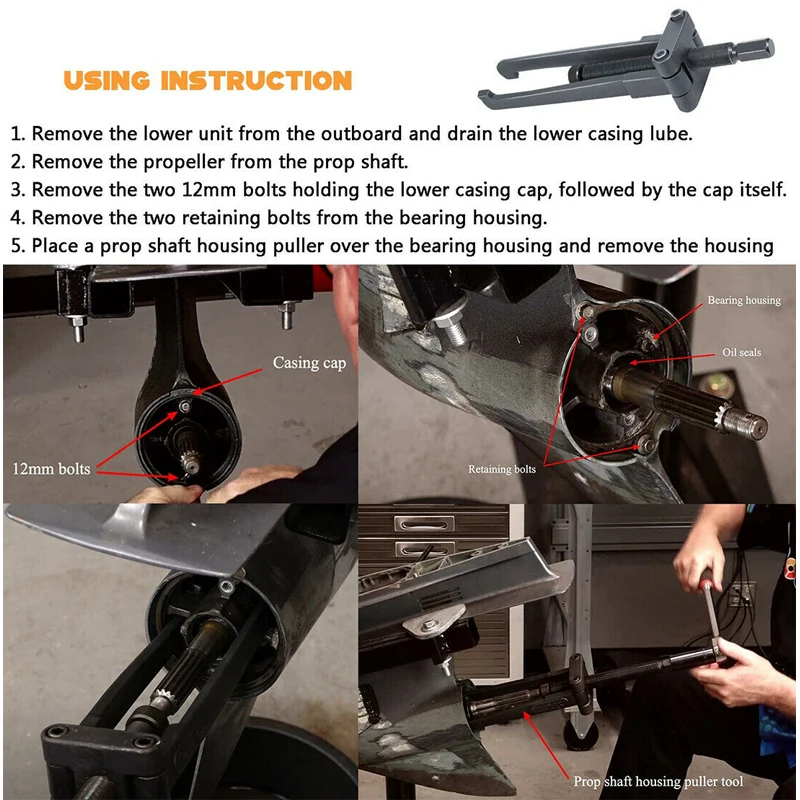 USING INSTRUCTION

1. Remove the lower unit from the outboard and drain the lower casing lube.
2. Remove the propeller from the prop shaft.
3. Remove the two 12mm bolts holding the lower casing cap, followed by the cap itself.
4. Remove the two retaining bolts from the bearing housing.
5. Place a prop shaft housing puller over the bearing housing and remove the housing

Casing cap
12mm bolts
Bearing housing
Oil seals
Retaining bolts
Prop shaft housing puller tool