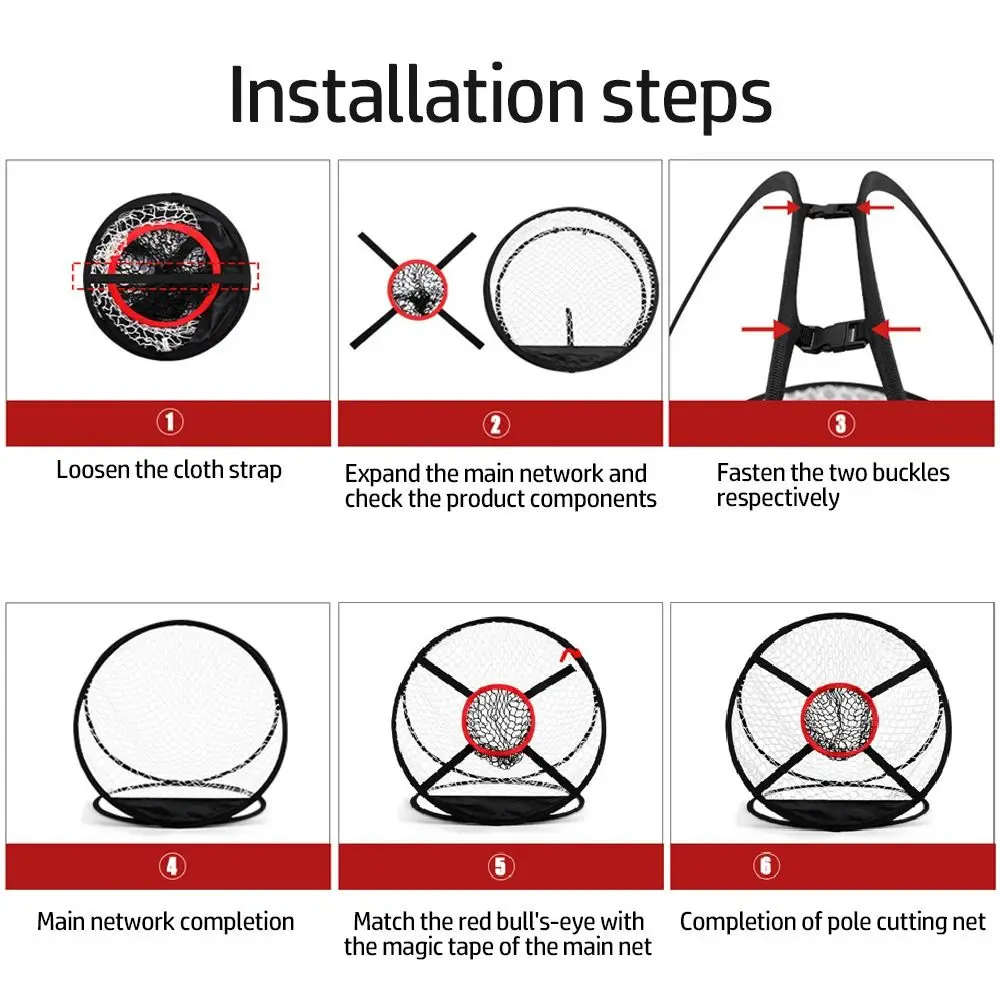 Installation steps

①
Loosen the cloth strap

②
Expand the main network and check the product components

③
Fasten the two buckles respectively

④
Main network completion

⑤
Match the red bull's-eye with the magic tape of the main net

⑥
Completion of pole cutting net