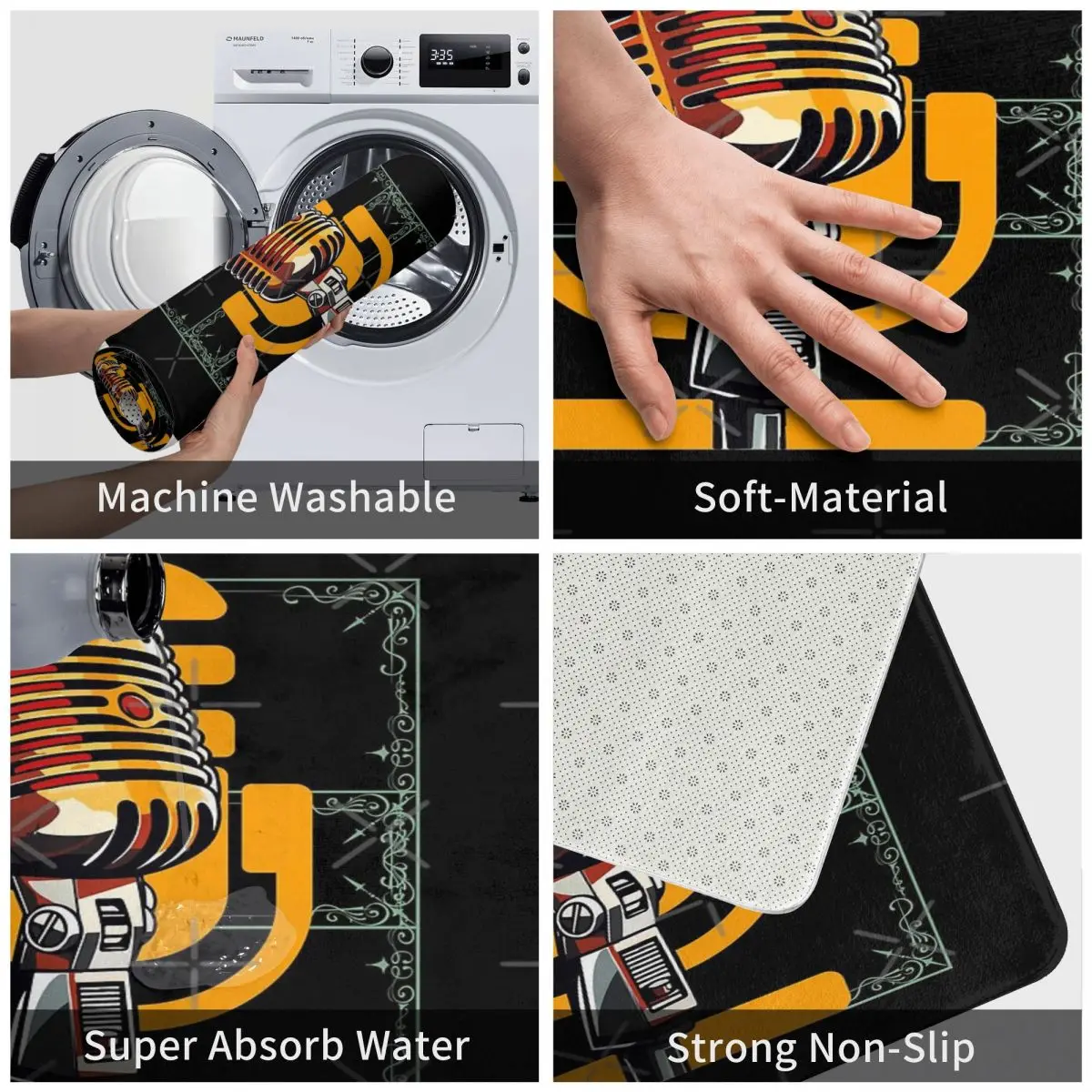 MAUNFELD

3:35

Machine Washable

Soft-Material

Super Absorb Water

Strong Non-Slip