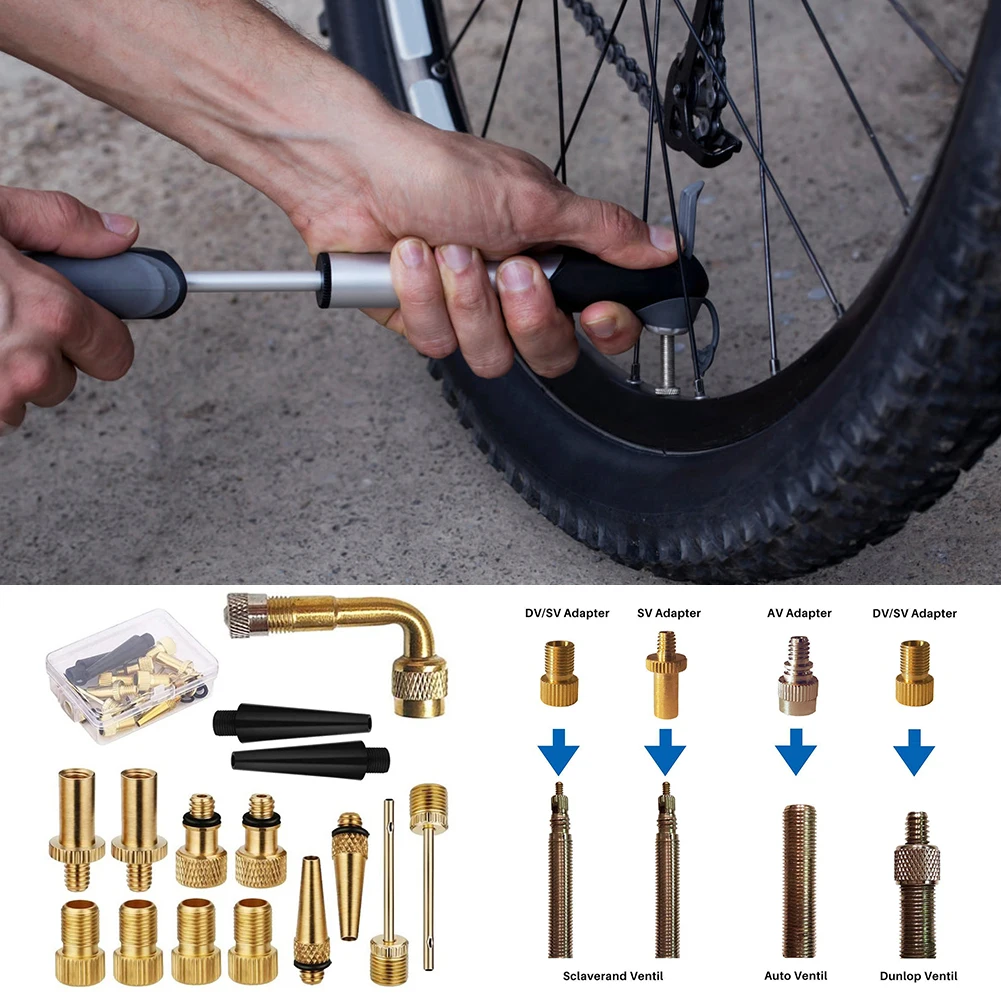 DV/SV Adapter
SV Adapter
AV Adapter
DV/SV Adapter

Sclaverand Ventil
Auto Ventil
Dunlop Ventil