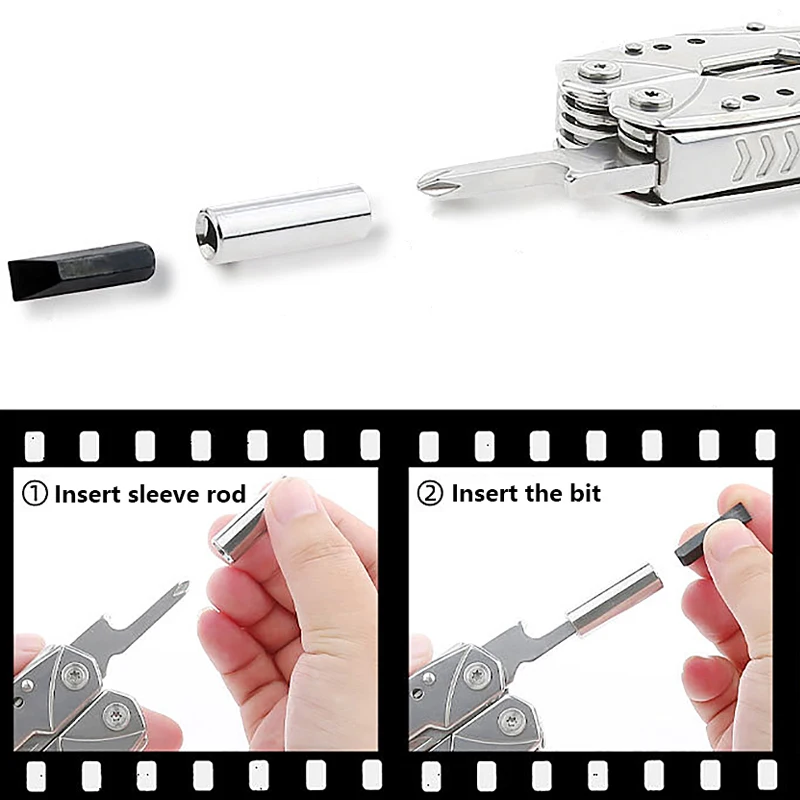 ① Insert sleeve rod

② Insert the bit