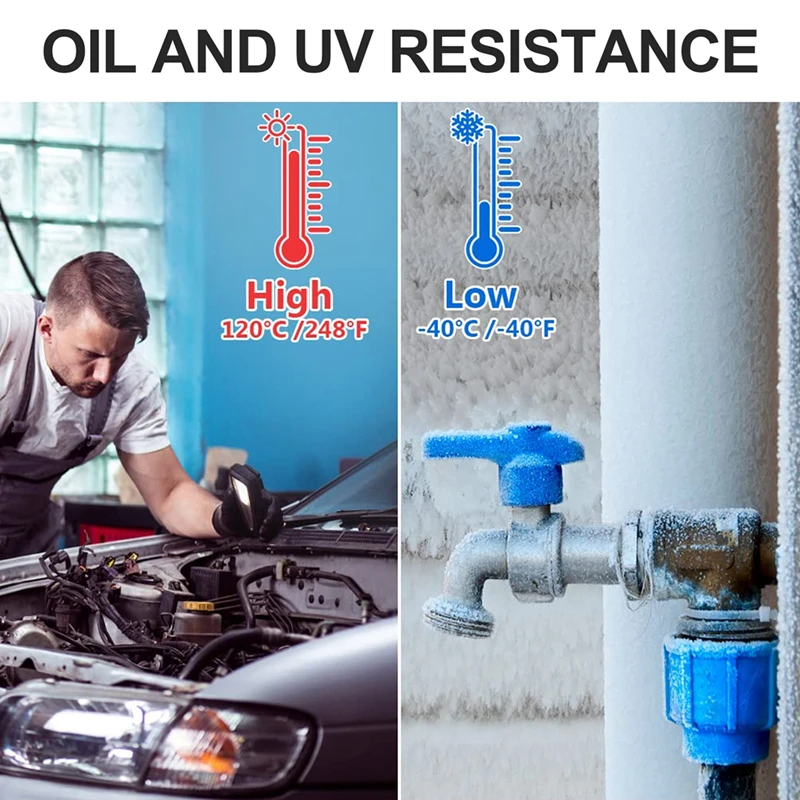 OIL AND UV RESISTANCE

High
120°C /248°F

Low
-40°C /-40°F