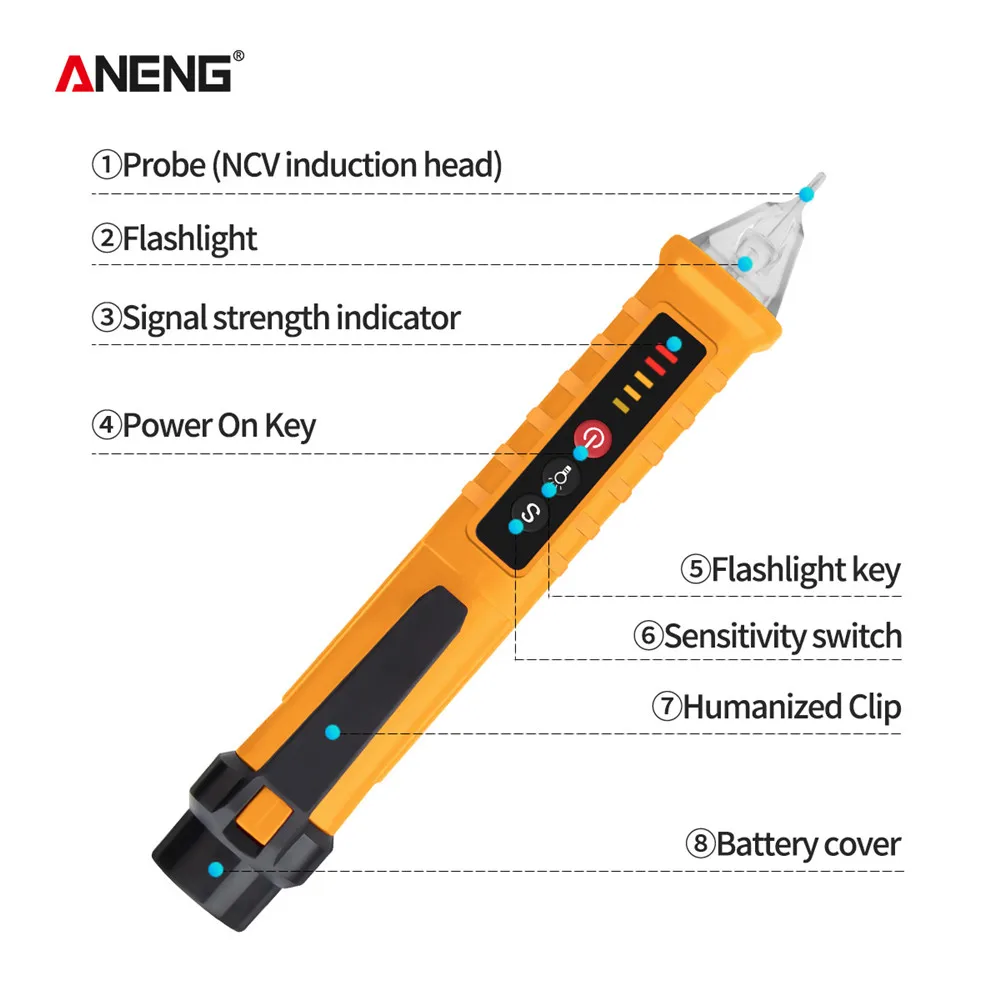 ANENG®

①Probe (NCV induction head)

②Flashlight

③Signal strength indicator

④Power On Key

S

⑤Flashlight key

⑥Sensitivity switch

⑦Humanized Clip

⑧Battery cover