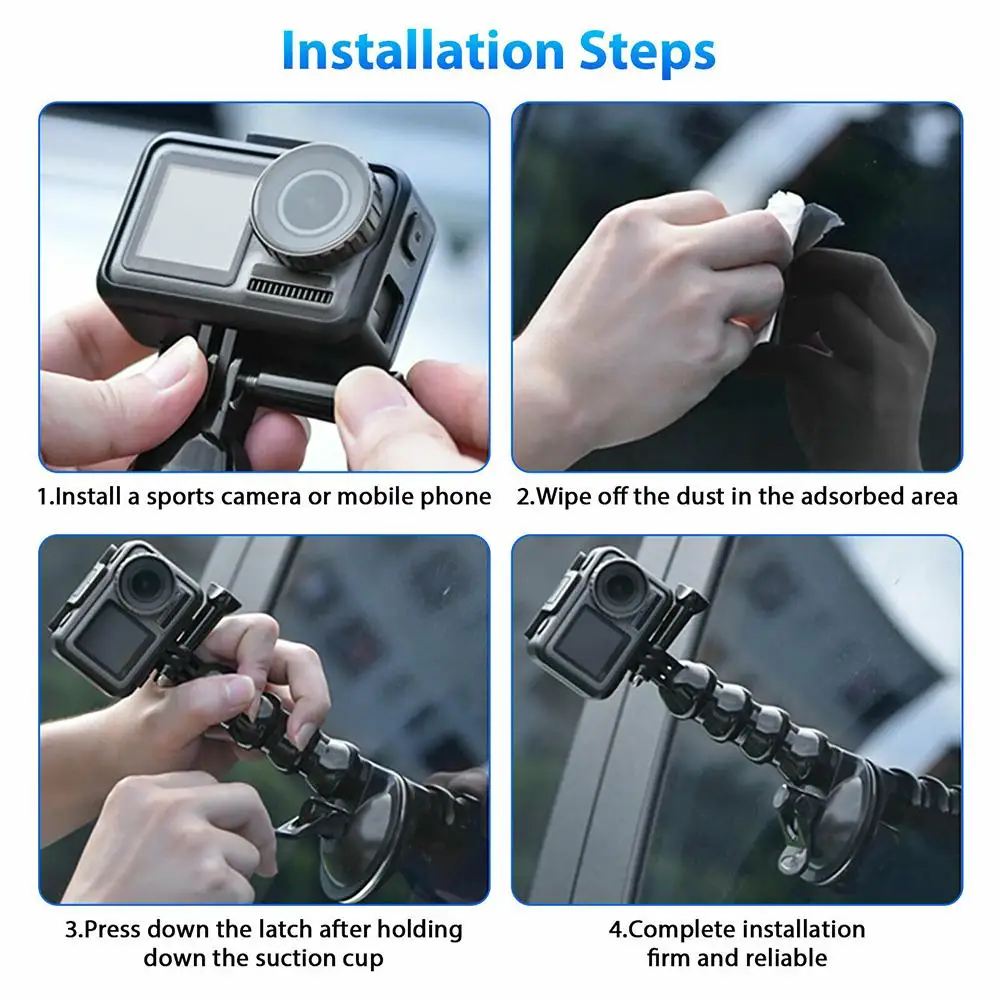 Installation Steps

1.Install a sports camera or mobile phone

2.Wipe off the dust in the adsorbed area

3.Press down the latch after holding down the suction cup

4.Complete installation firm and reliable