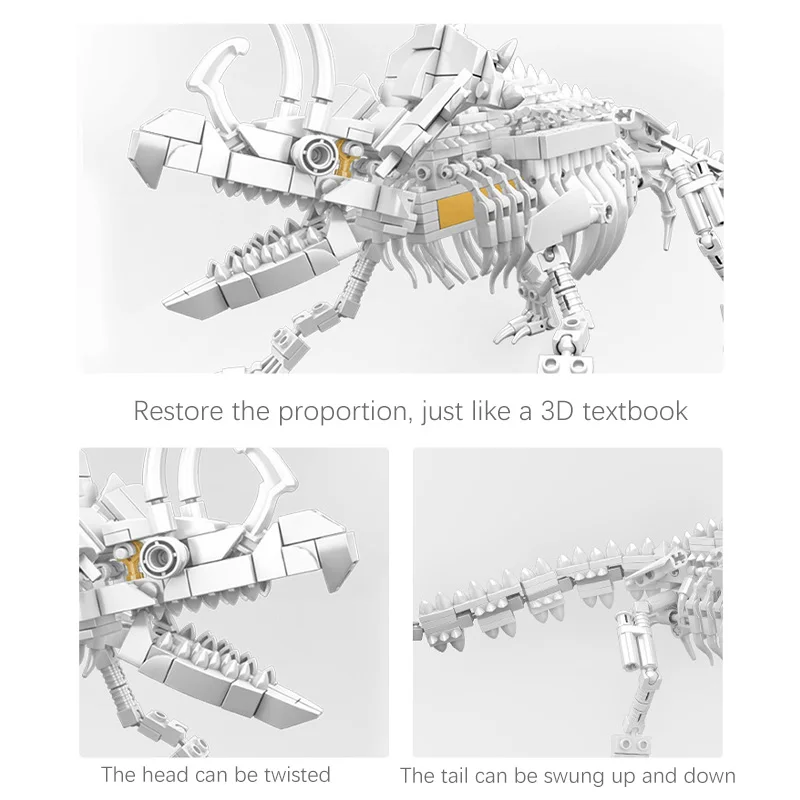 Restore the proportion, just like a 3D textbook

The head can be twisted

The tail can be swung up and down