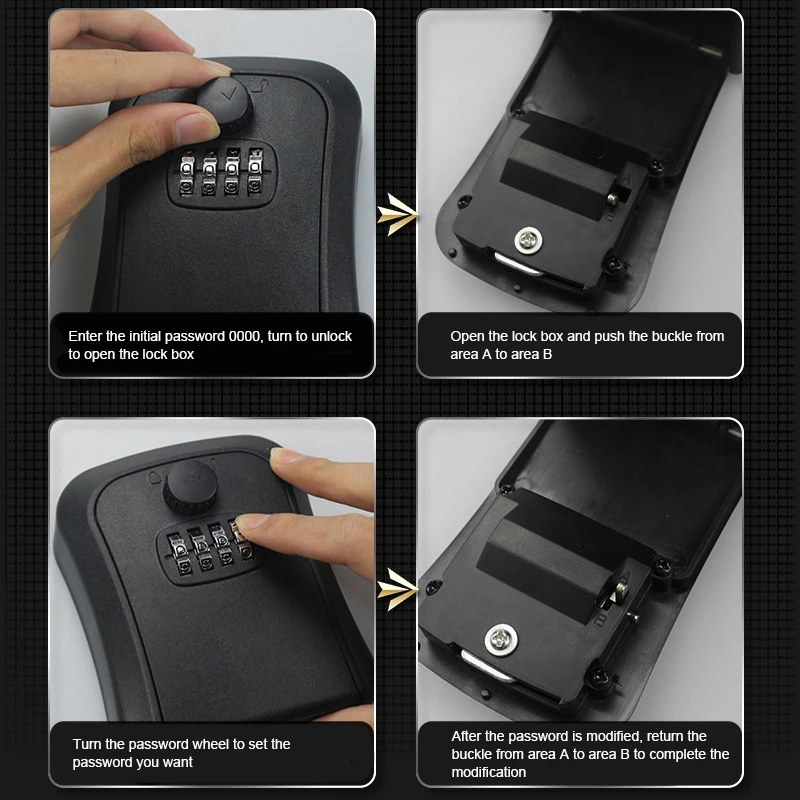 Enter the initial password 0000, turn to unlock to open the lock box

Open the lock box and push the buckle from area A to area B

Turn the password wheel to set the password you want

After the password is modified, return the buckle from area A to area B to complete the modification