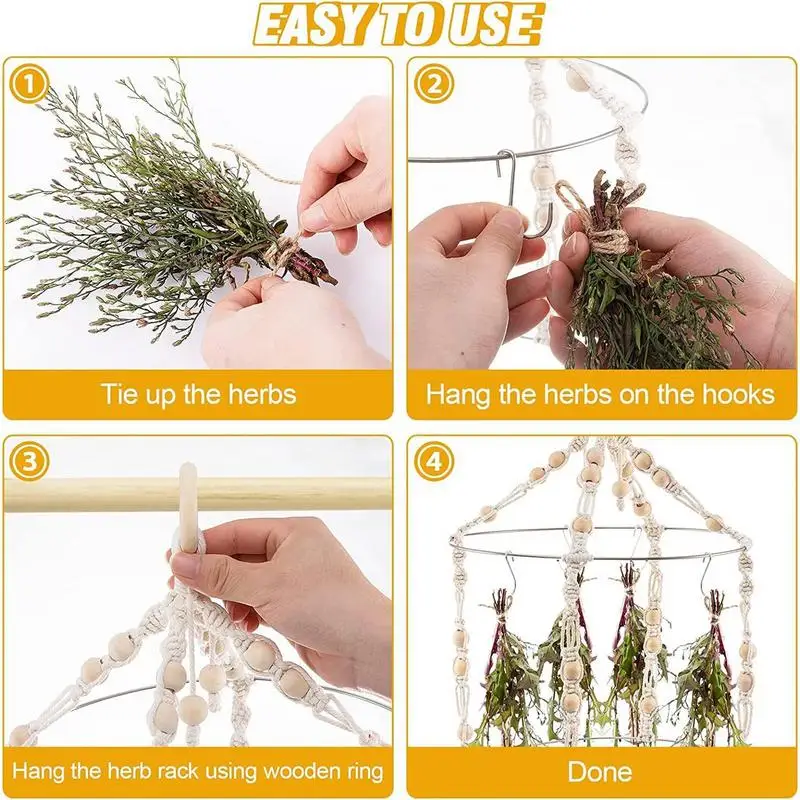 EASY TO USE

1

Tie up the herbs

2

Hang the herbs on the hooks

3

Hang the herb rack using wooden ring

4

Done