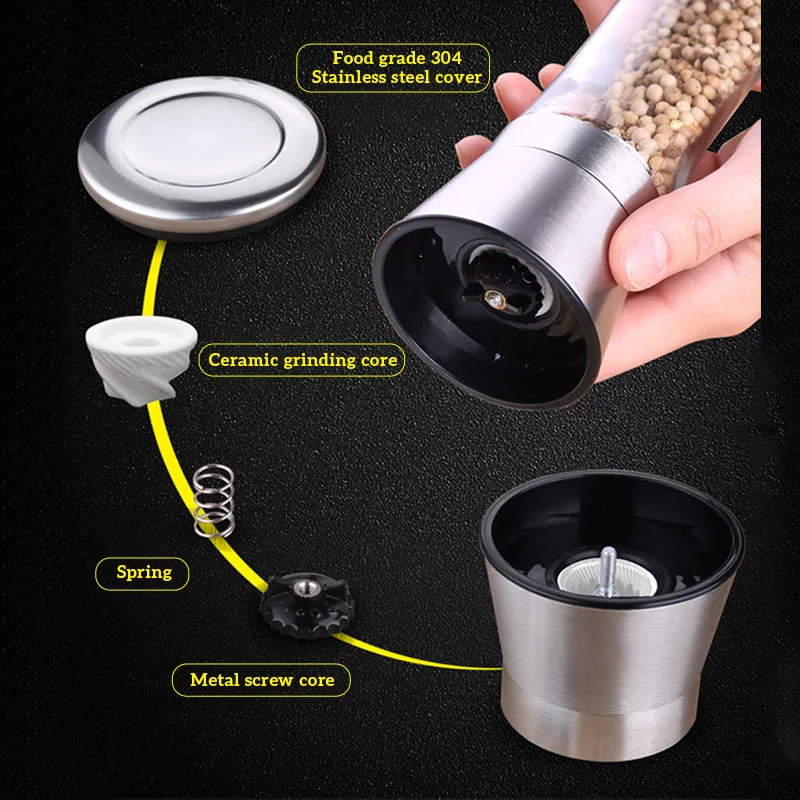 Food grade 304
Stainless steel cover

Ceramic grinding core

Spring

Metal screw core