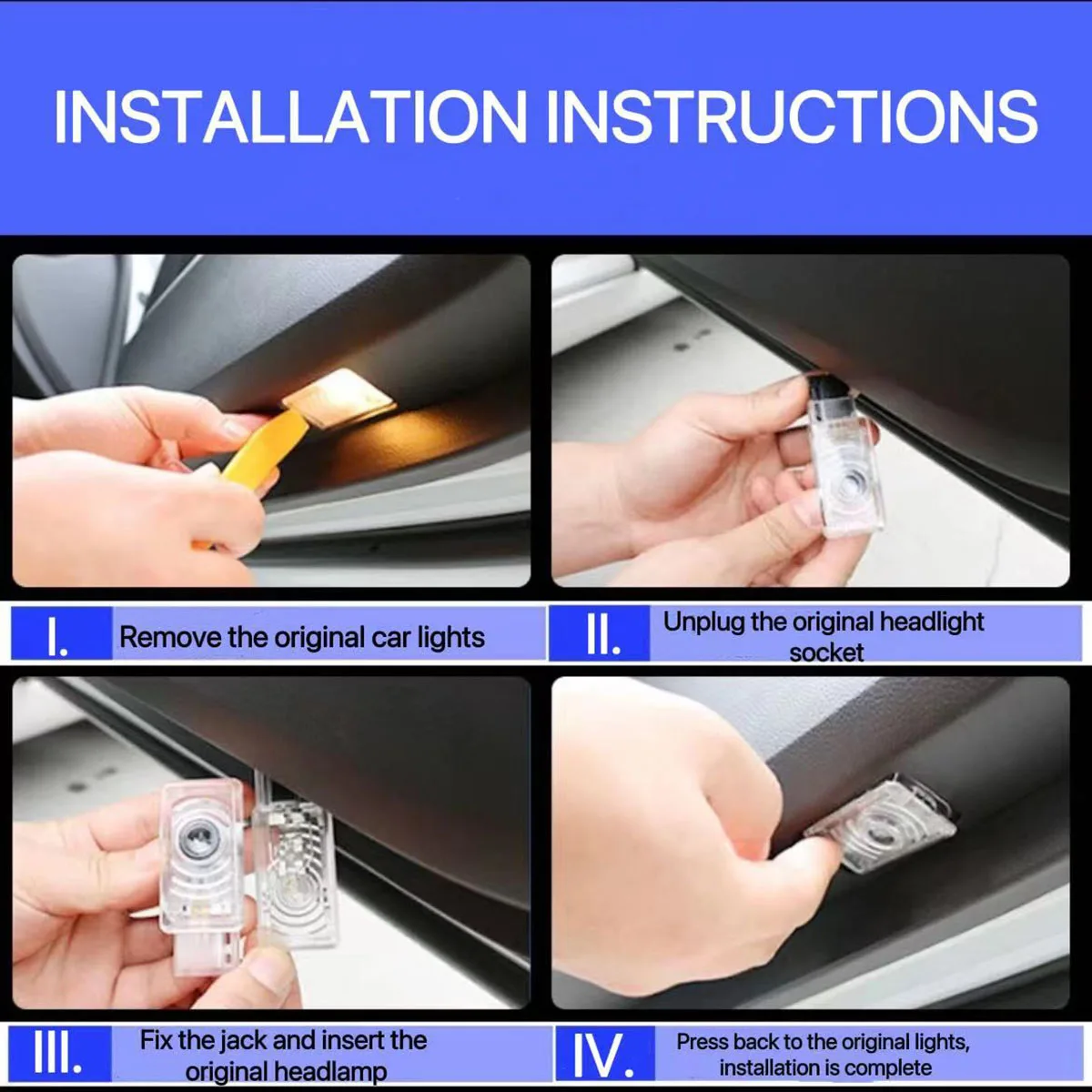 INSTALLATION INSTRUCTIONS

I. Remove the original car lights

II. Unplug the original headlight socket

III. Fix the jack and insert the original headlamp

IV. Press back to the original lights, installation is complete