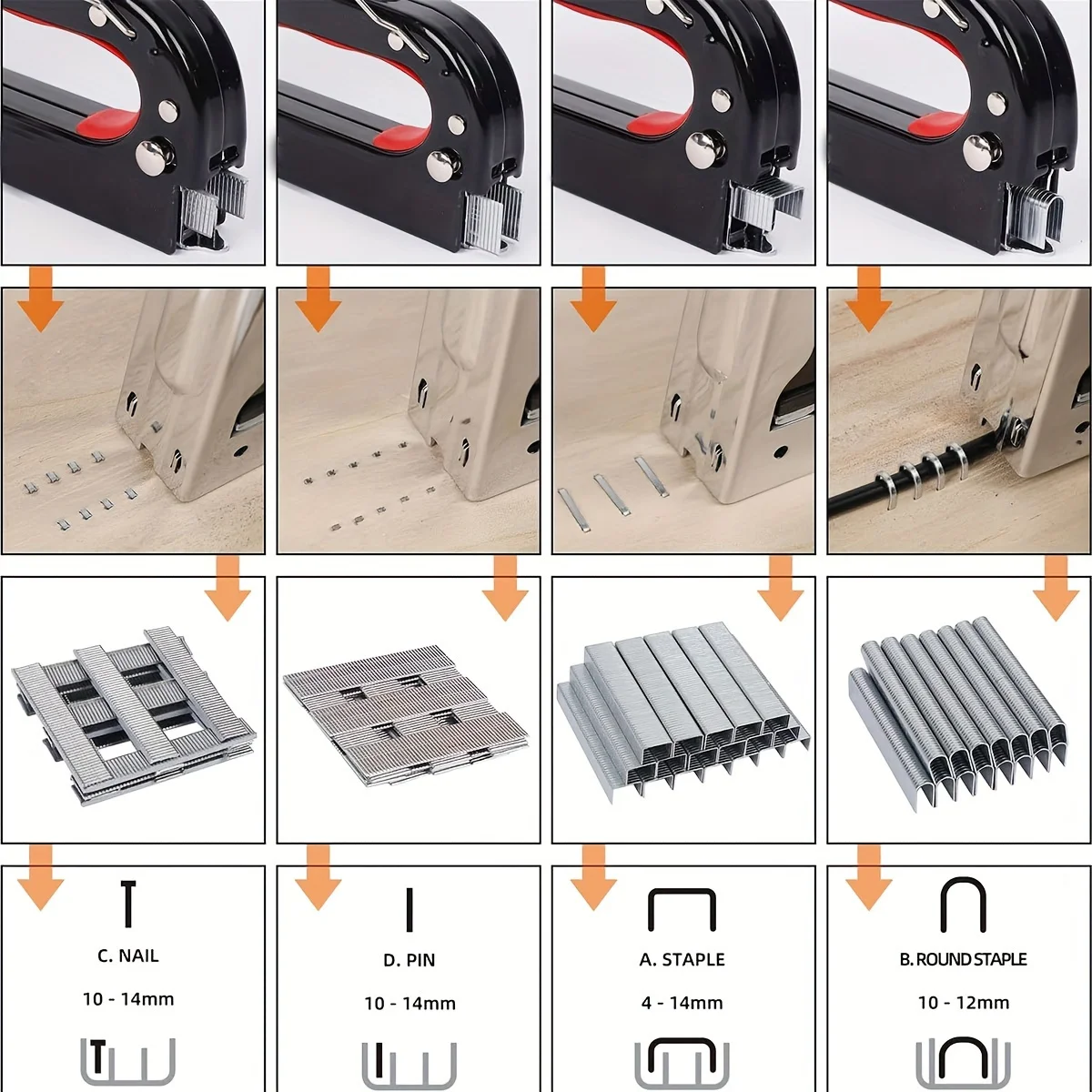 C. NAIL

10 - 14mm

D. PIN

10 - 14mm

A. STAPLE

4 - 14mm

B. ROUND STAPLE

10 - 12mm