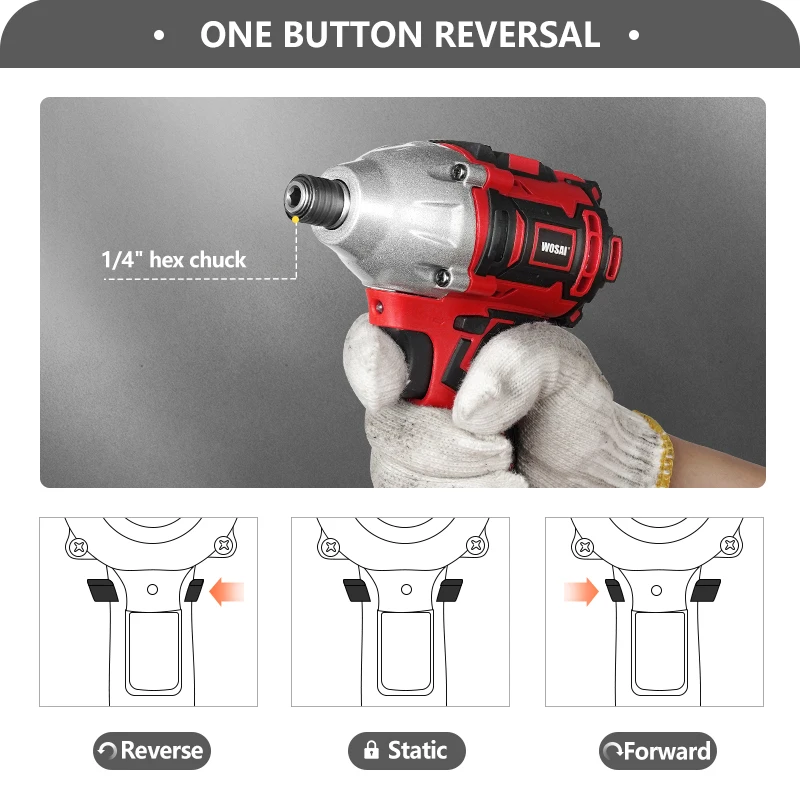 • ONE BUTTON REVERSAL •

1/4" hex chuck

WOSAI

Reverse

Static

Forward