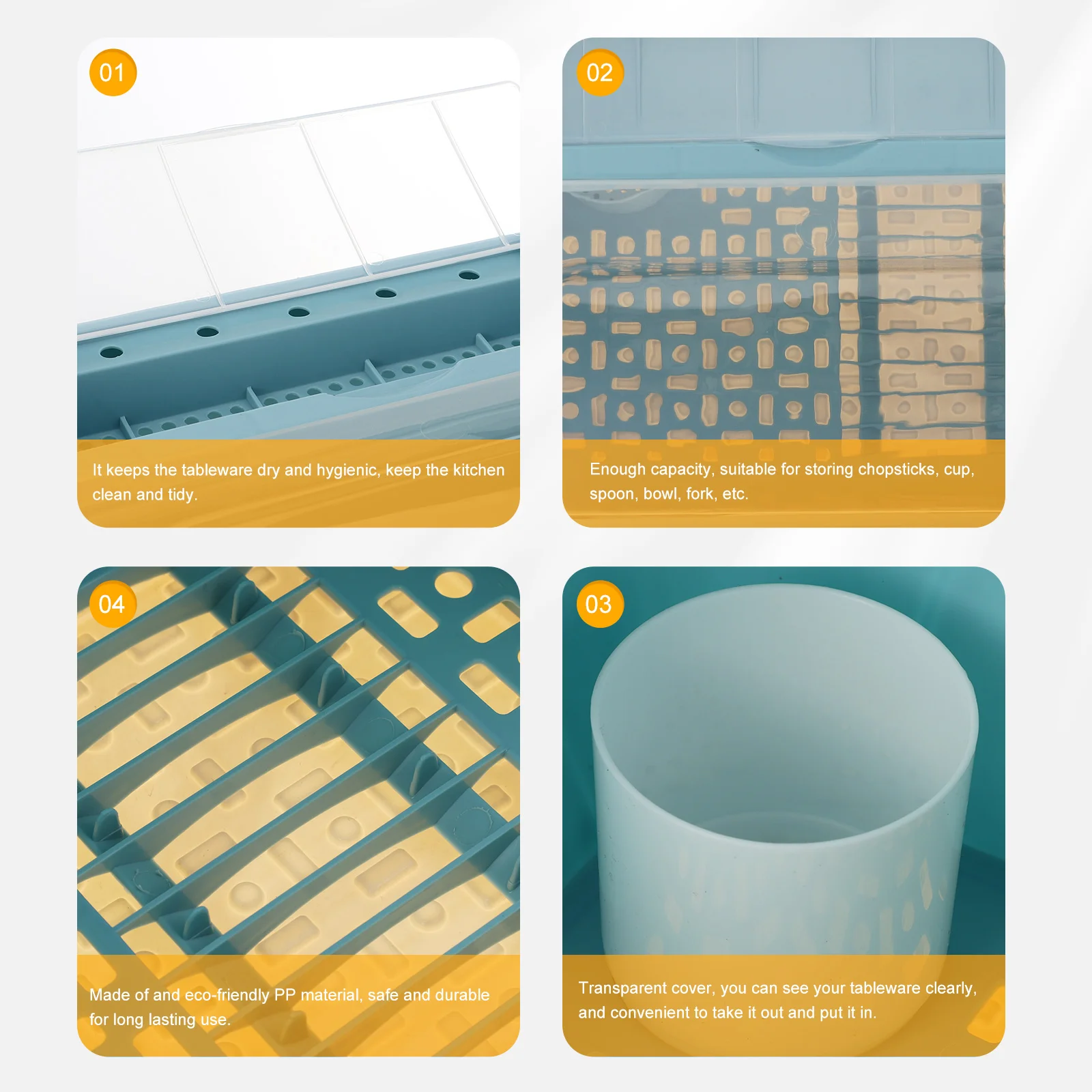 01

It keeps the tableware dry and hygienic, keep the kitchen clean and tidy.

02

Enough capacity, suitable for storing chopsticks, cup, spoon, bowl, fork, etc.

04

Made of and eco-friendly PP material, safe and durable for long lasting use.

03

Transparent cover, you can see your tableware clearly, and convenient to take it out and put it in.