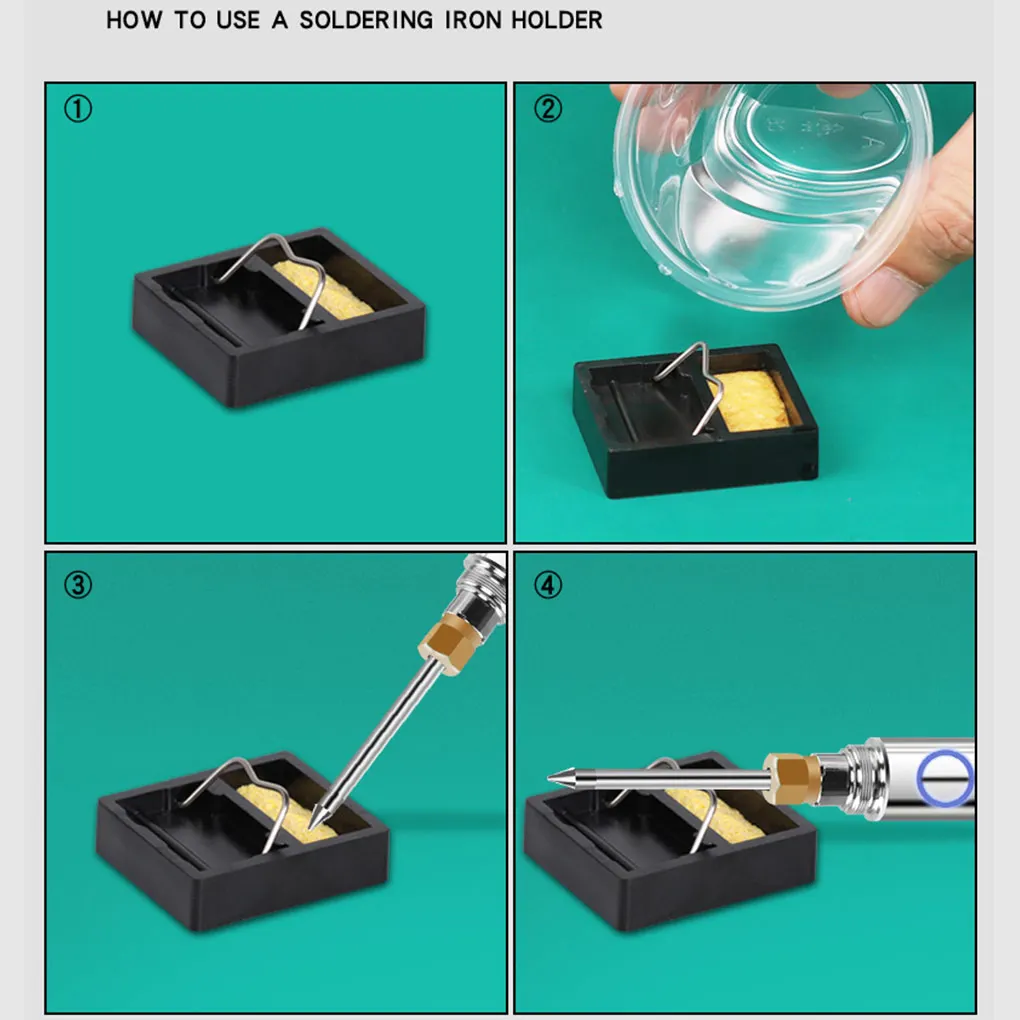 HOW TO USE A SOLDERING IRON HOLDER

①

②

③

④