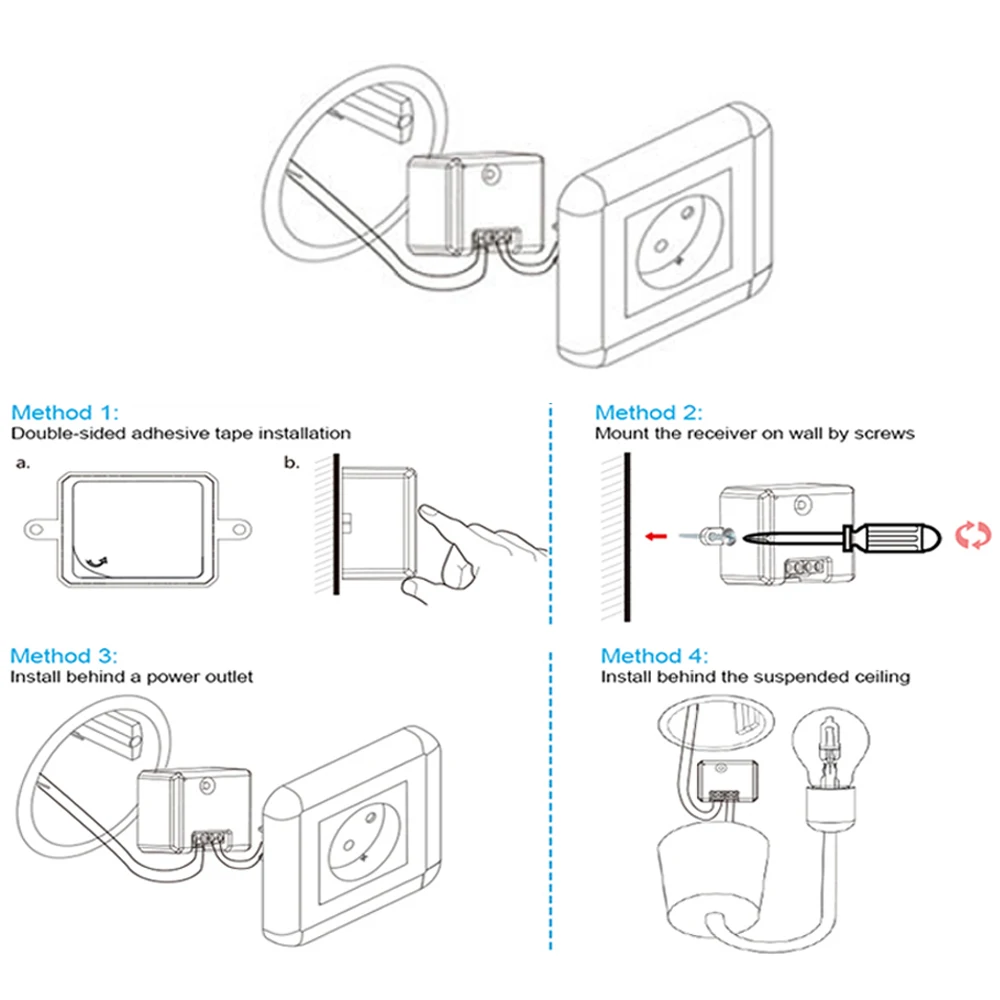 Method 1:
Double-sided adhesive tape installation

a.

b.

Method 2:
Mount the receiver on wall by screws

Method 3:
Install behind a power outlet

Method 4:
Install behind the suspended ceiling