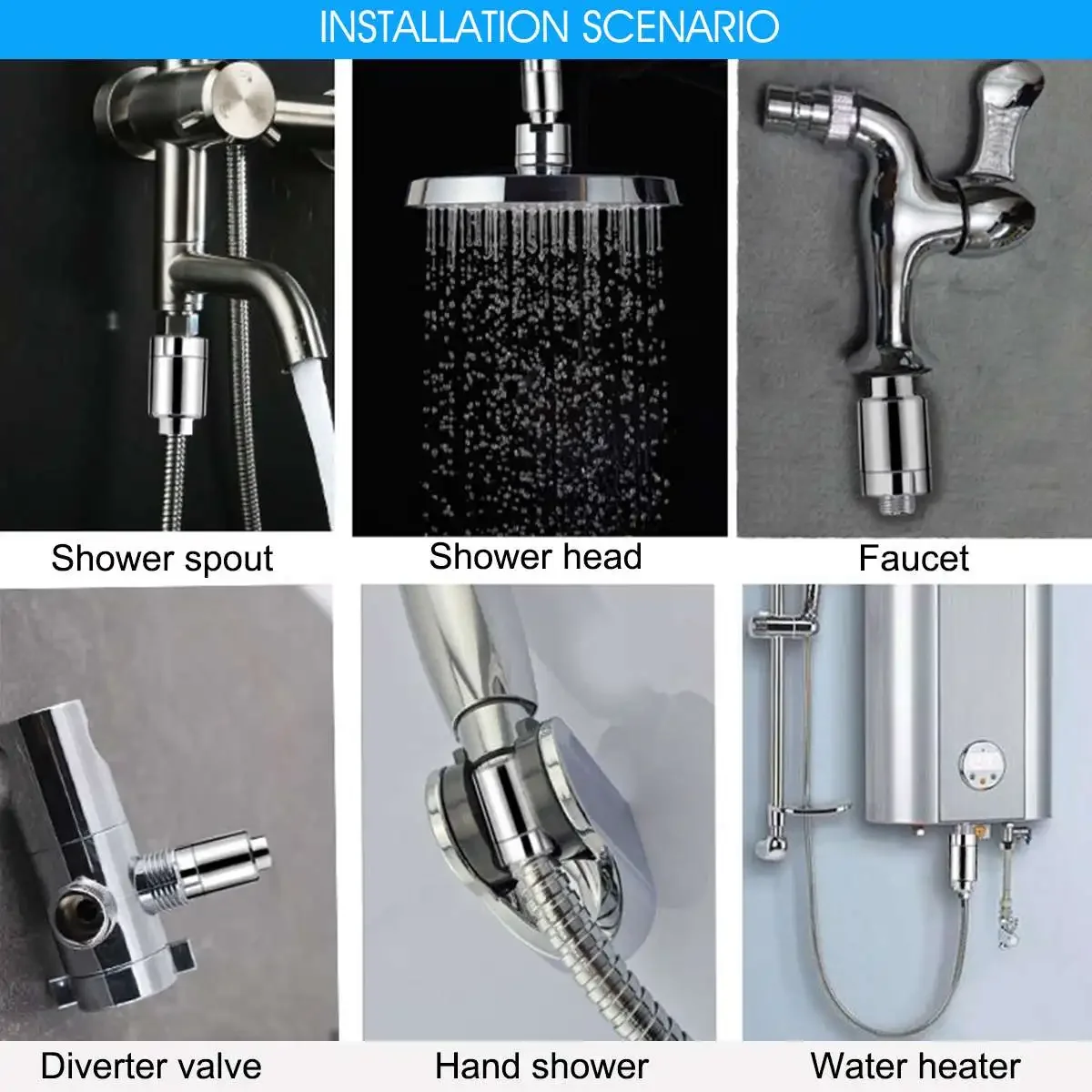 INSTALLATION SCENARIO

Shower spout

Shower head

Faucet

Diverter valve

Hand shower

Water heater