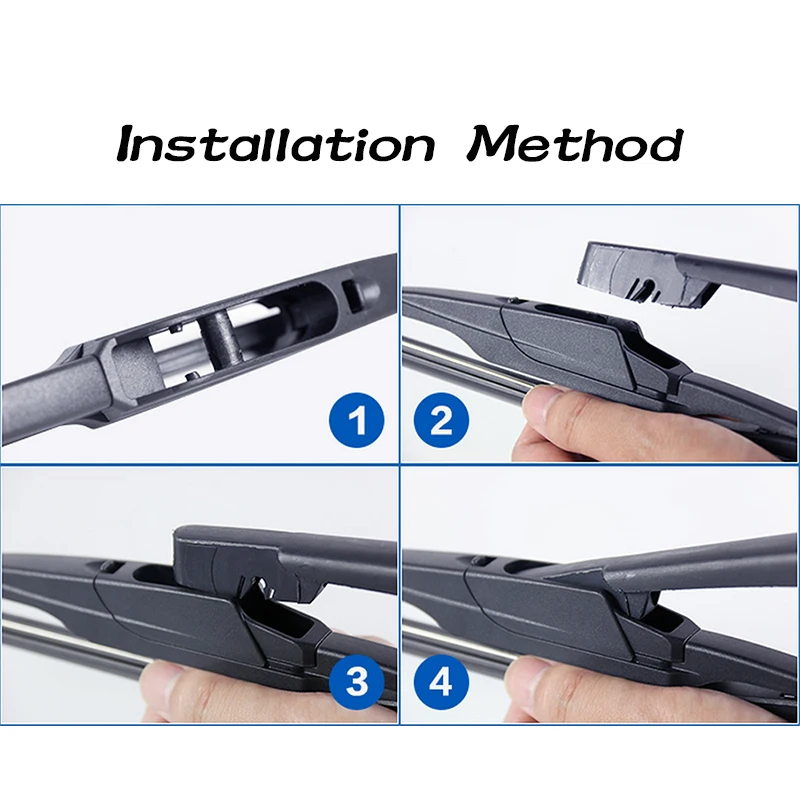 Installation Method

1

2

3

4