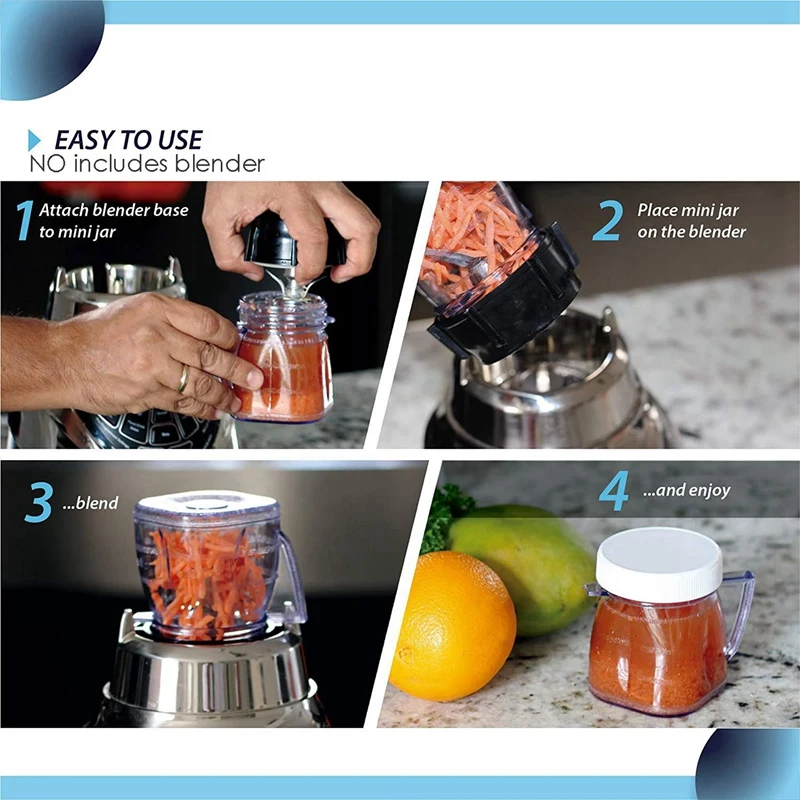 EASY TO USE
NO includes blender

1 Attach blender base to mini jar

2 Place mini jar on the blender

3 ...blend

4 ...and enjoy