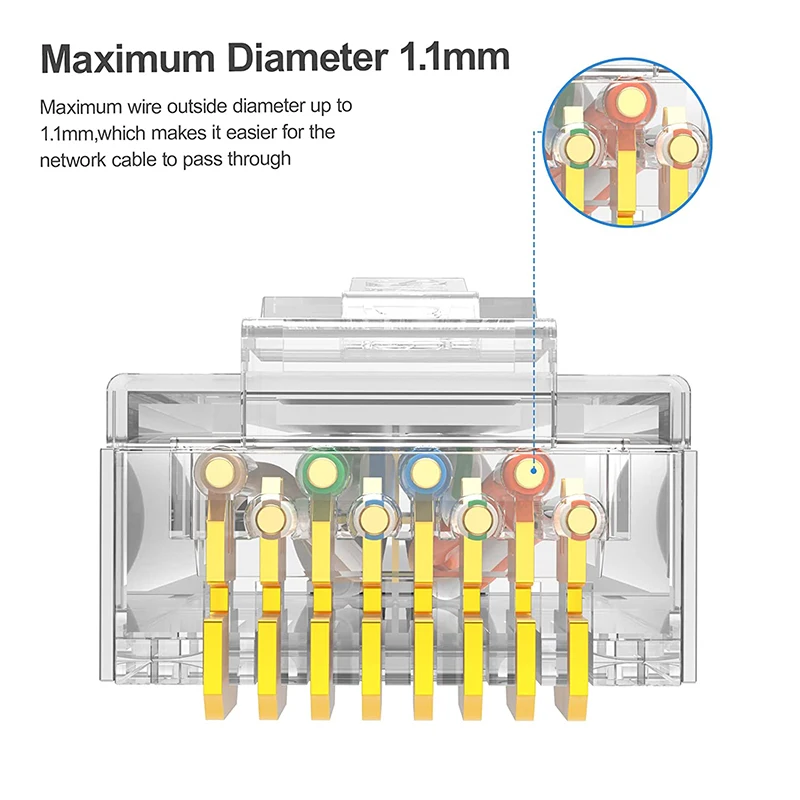 Maximum Diameter 1.1mm

Maximum wire outside diameter up to 1.1mm,which makes it easier for the network cable to pass through