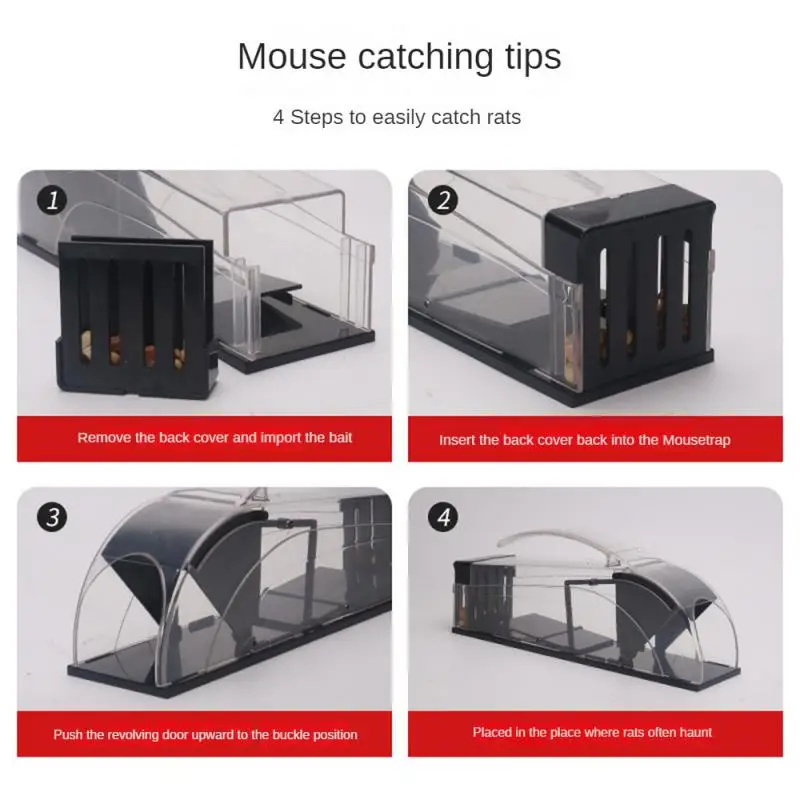 Mouse catching tips

4 Steps to easily catch rats

1

Remove the back cover and import the bait

2

Insert the back cover back into the Mousetrap

3

Push the revolving door upward to the buckle position

4

Placed in the place where rats often haunt