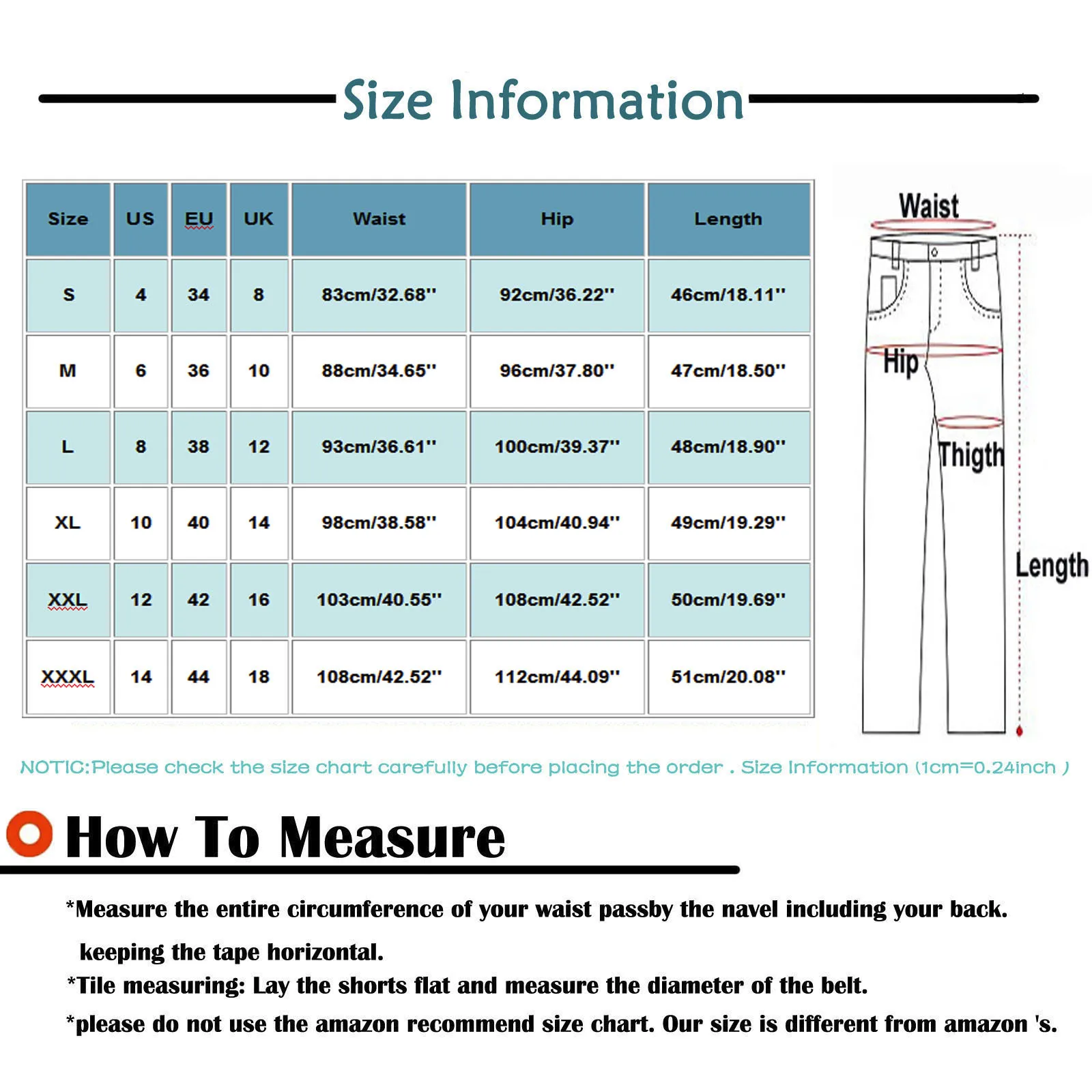 Size Information

| Size | US | EU | UK | Waist | Hip | Length |
|---|---|---|---|---|---|---|
| S | 4 | 34 | 8 | 83cm/32.68'' | 92cm/36.22'' | 46cm/18.11'' |
| M | 6 | 36 | 10 | 88cm/34.65'' | 96cm/37.80'' | 47cm/18.50'' |
| L | 8 | 38 | 12 | 93cm/36.61'' | 100cm/39.37'' | 48cm/18.90'' |
| XL | 10 | 40 | 14 | 98cm/38.58'' | 104cm/40.94'' | 49cm/19.29'' |
| XXL | 12 | 42 | 16 | 103cm/40.55'' | 108cm/42.52'' | 50cm/19.69'' |
| XXXL | 14 | 44 | 18 | 108cm/42.52'' | 112cm/44.09'' | 51cm/20.08'' |

Waist
Hip
Thigth
Length

NOTIC:Please check the size chart carefully before placing the order . Size Information (1cm=0.24inch )

How To Measure

*Measure the entire circumference of your waist passby the navel including your back. keeping the tape horizontal.
*Tile measuring: Lay the shorts flat and measure the diameter of the belt.
*please do not use the amazon recommend size chart. Our size is different from amazon 's.