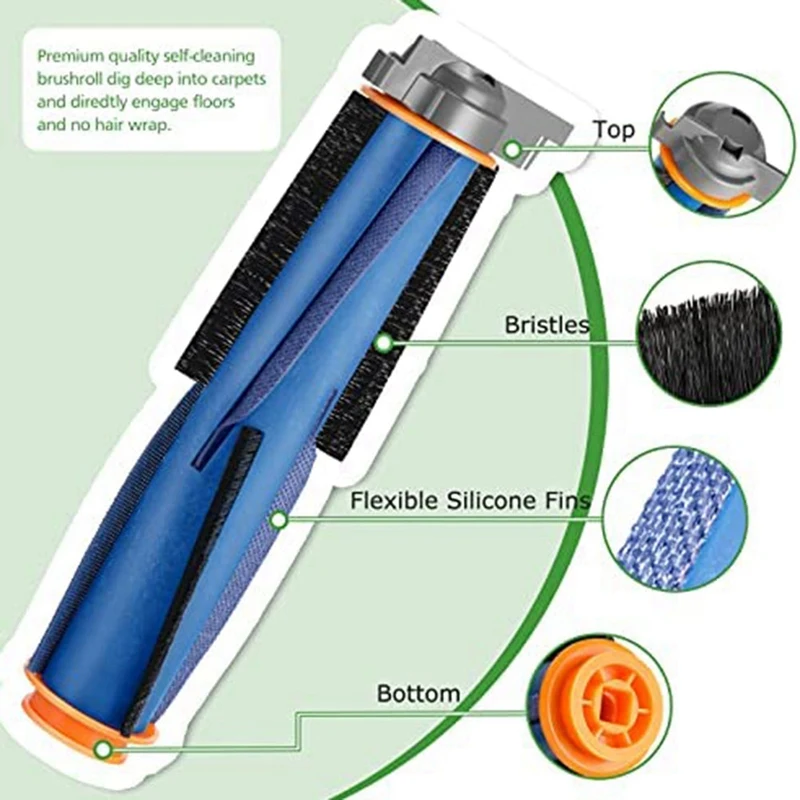 Premium quality self-cleaning brushroll dig deep into carpets and diredtly engage floors and no hair wrap.

Top

Bristles

Flexible Silicone Fins

Bottom