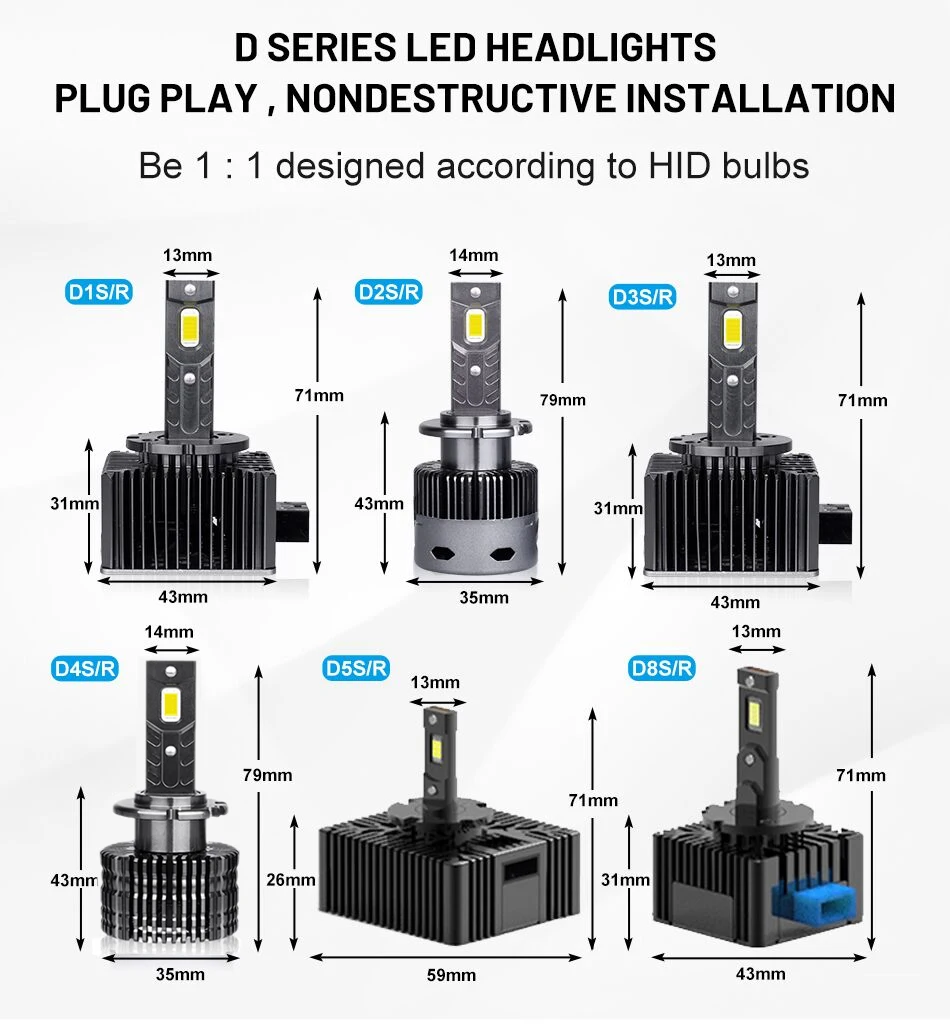 D SERIES LED HEADLIGHTS
PLUG PLAY , NONDESTRUCTIVE INSTALLATION

Be 1 : 1 designed according to HID bulbs

D1S/R
13mm
71mm
31mm
43mm

D2S/R
14mm
79mm
43mm
35mm

D3S/R
13mm
71mm
31mm
43mm

D4S/R
14mm
79mm
43mm
35mm

D5S/R
13mm
71mm
26mm
59mm

D8S/R
13mm
71mm
31mm
43mm