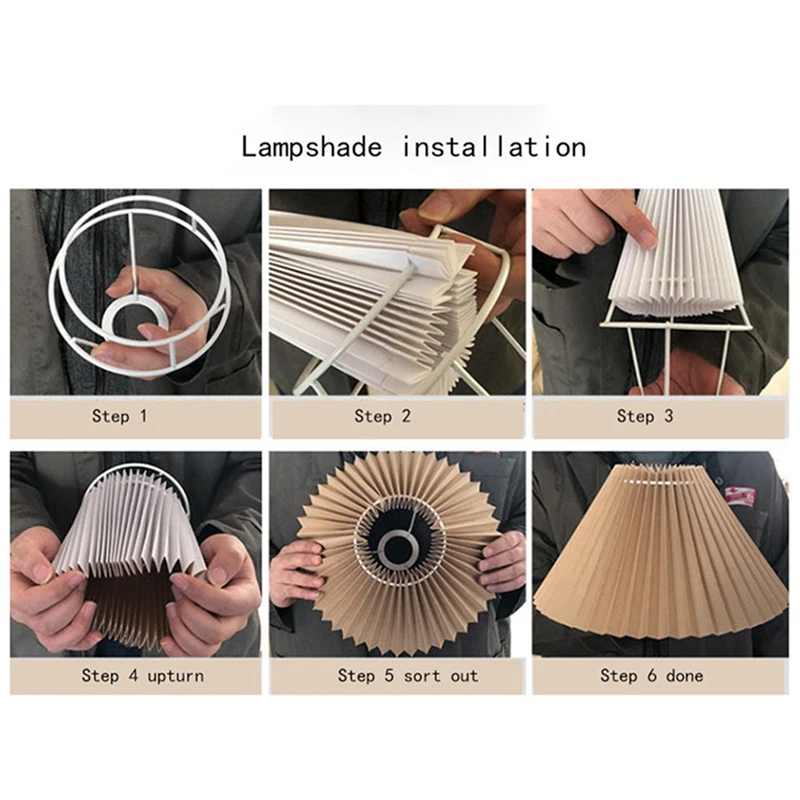 Lampshade installation

Step 1

Step 2

Step 3

Step 4 upturn

Step 5 sort out

Step 6 done