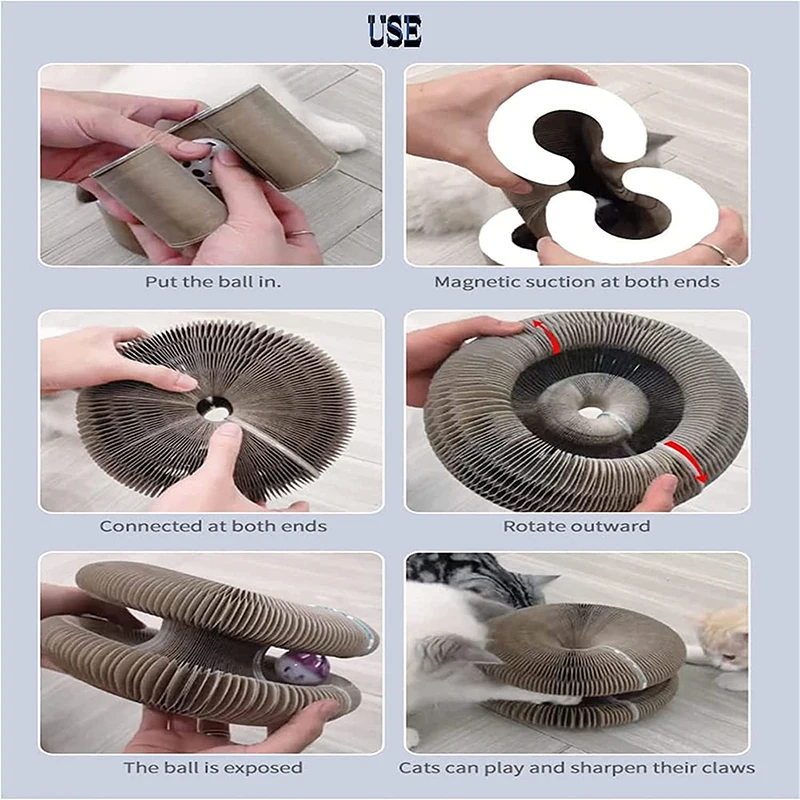 USE

Put the ball in.

Magnetic suction at both ends

Connected at both ends

Rotate outward

The ball is exposed

Cats can play and sharpen their claws