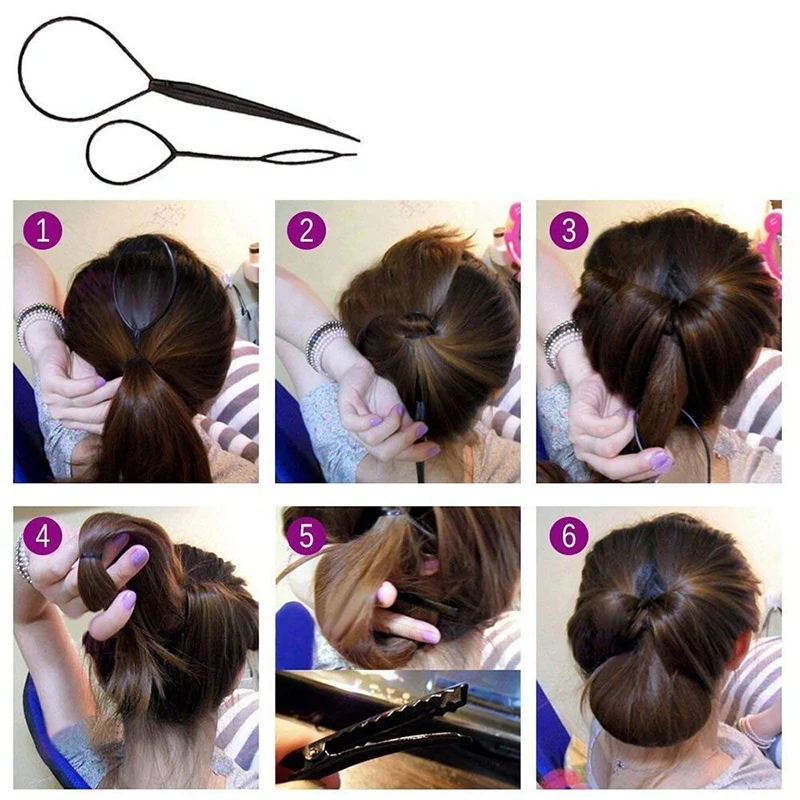 1
2
3
4
5
6