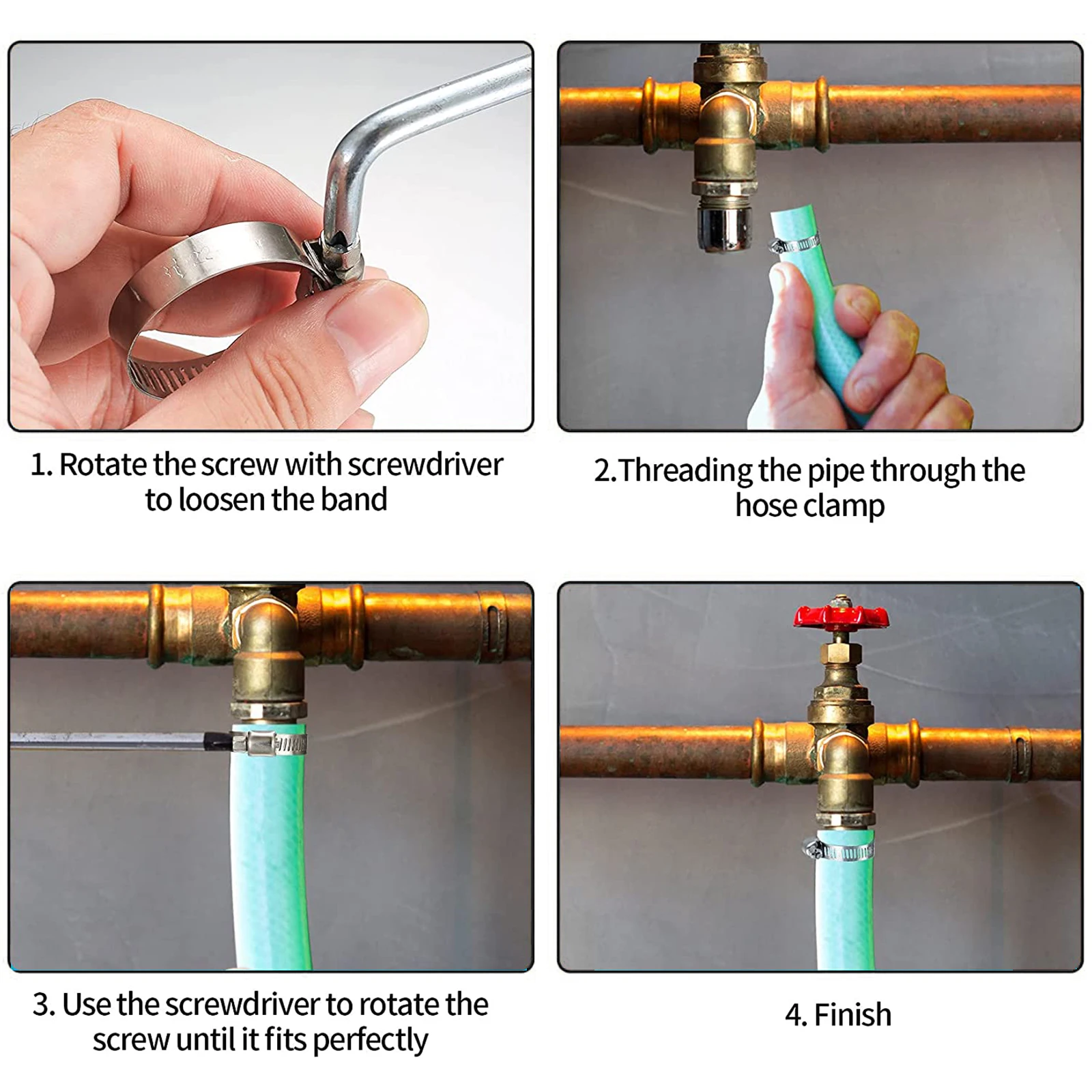 1. Rotate the screw with screwdriver to loosen the band

2.Threading the pipe through the hose clamp

3. Use the screwdriver to rotate the screw until it fits perfectly

4. Finish