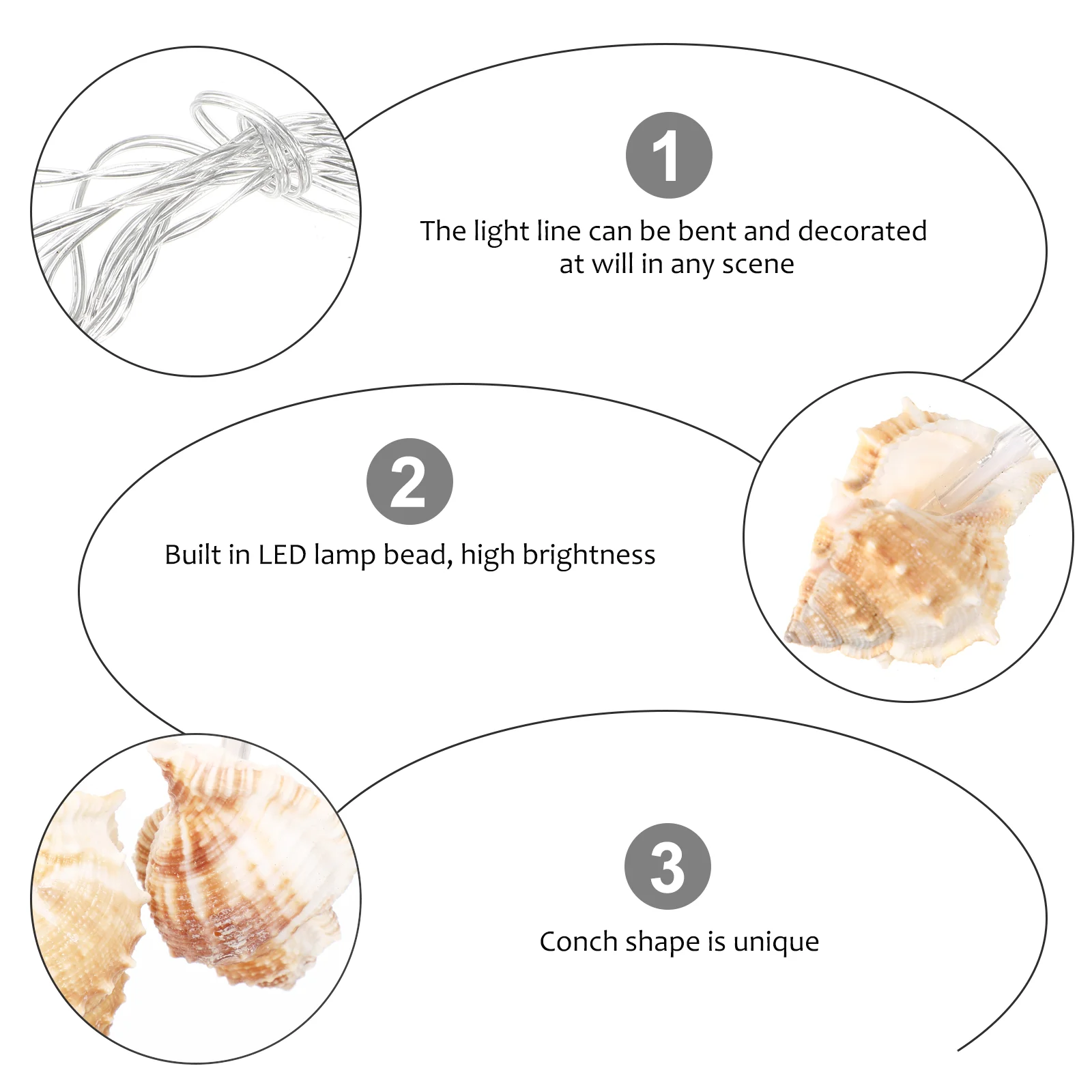 1

The light line can be bent and decorated at will in any scene

2

Built in LED lamp bead, high brightness

3

Conch shape is unique