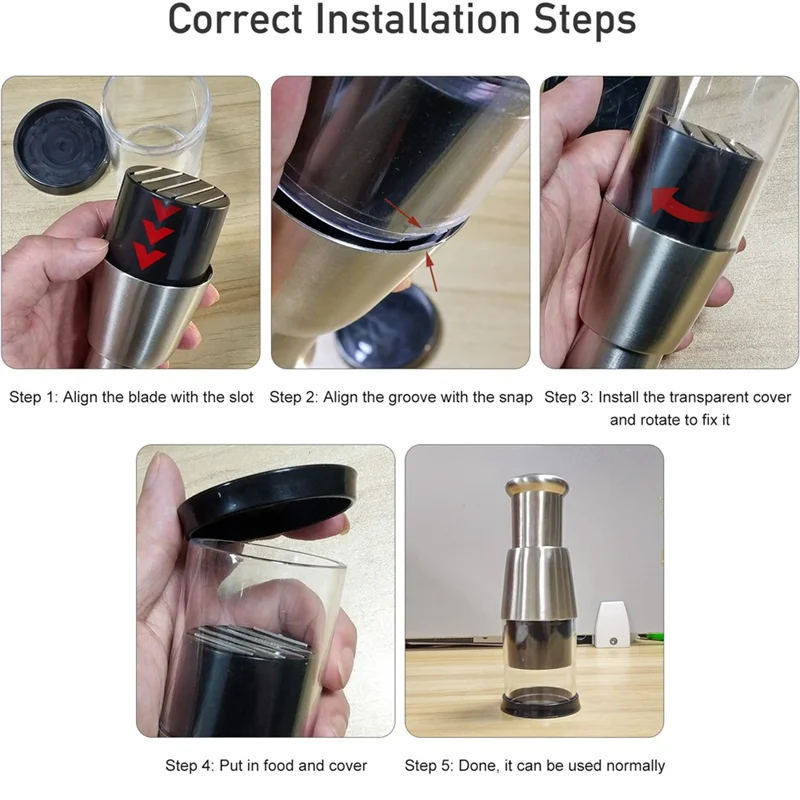 Correct Installation Steps

Step 1: Align the blade with the slot

Step 2: Align the groove with the snap

Step 3: Install the transparent cover and rotate to fix it

Step 4: Put in food and cover

Step 5: Done, it can be used normally