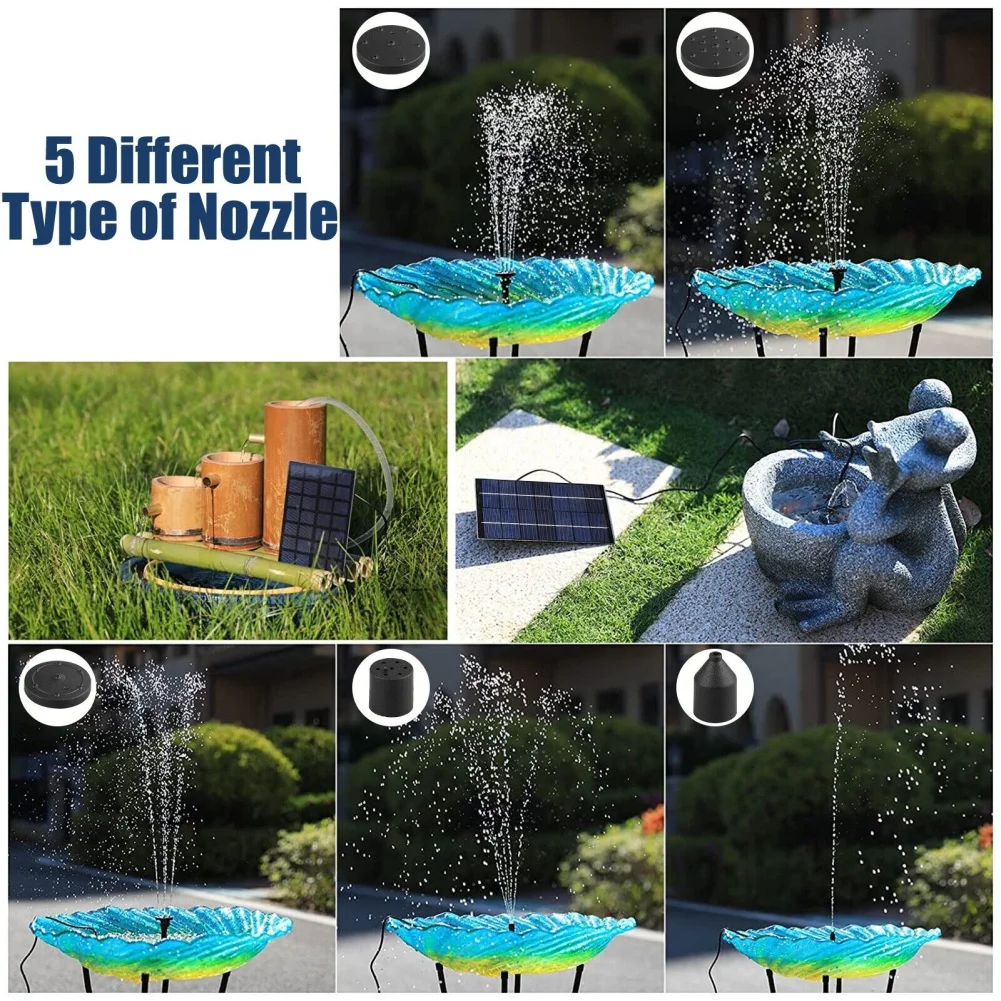 5 Different Type of Nozzle