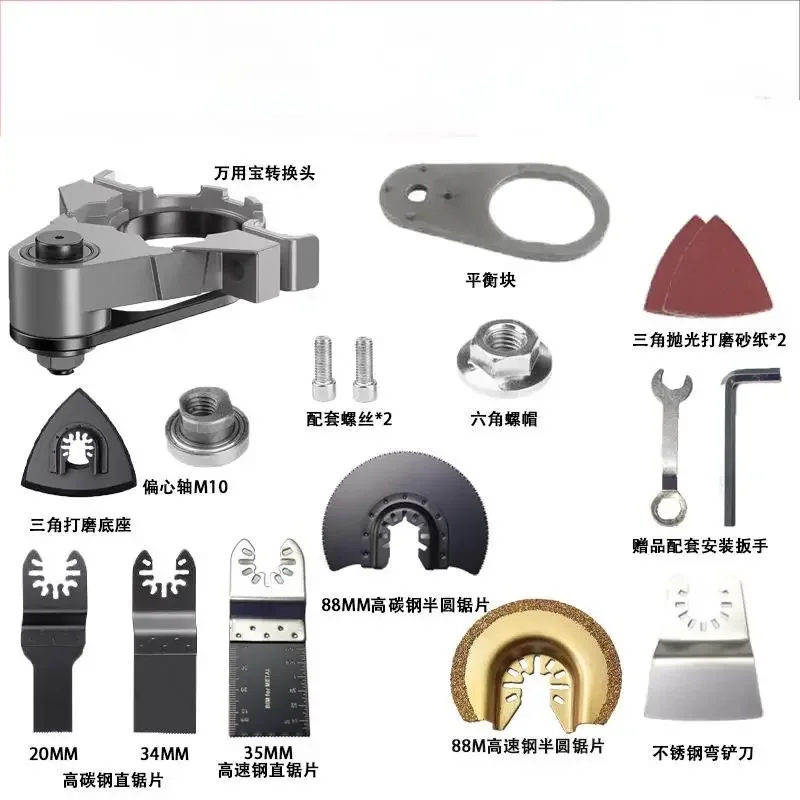 万用宝转换头

平衡块

三角抛光打磨砂纸*2

配套螺丝*2

六角螺帽

偏心轴M10

三角打磨底座

赠品配套安装扳手

88MM高碳钢半圆锯片

BIM for METAL

20MM

34MM

35MM

高碳钢直锯片

高速钢直锯片

88M高速钢半圆锯片

不锈钢弯铲刀