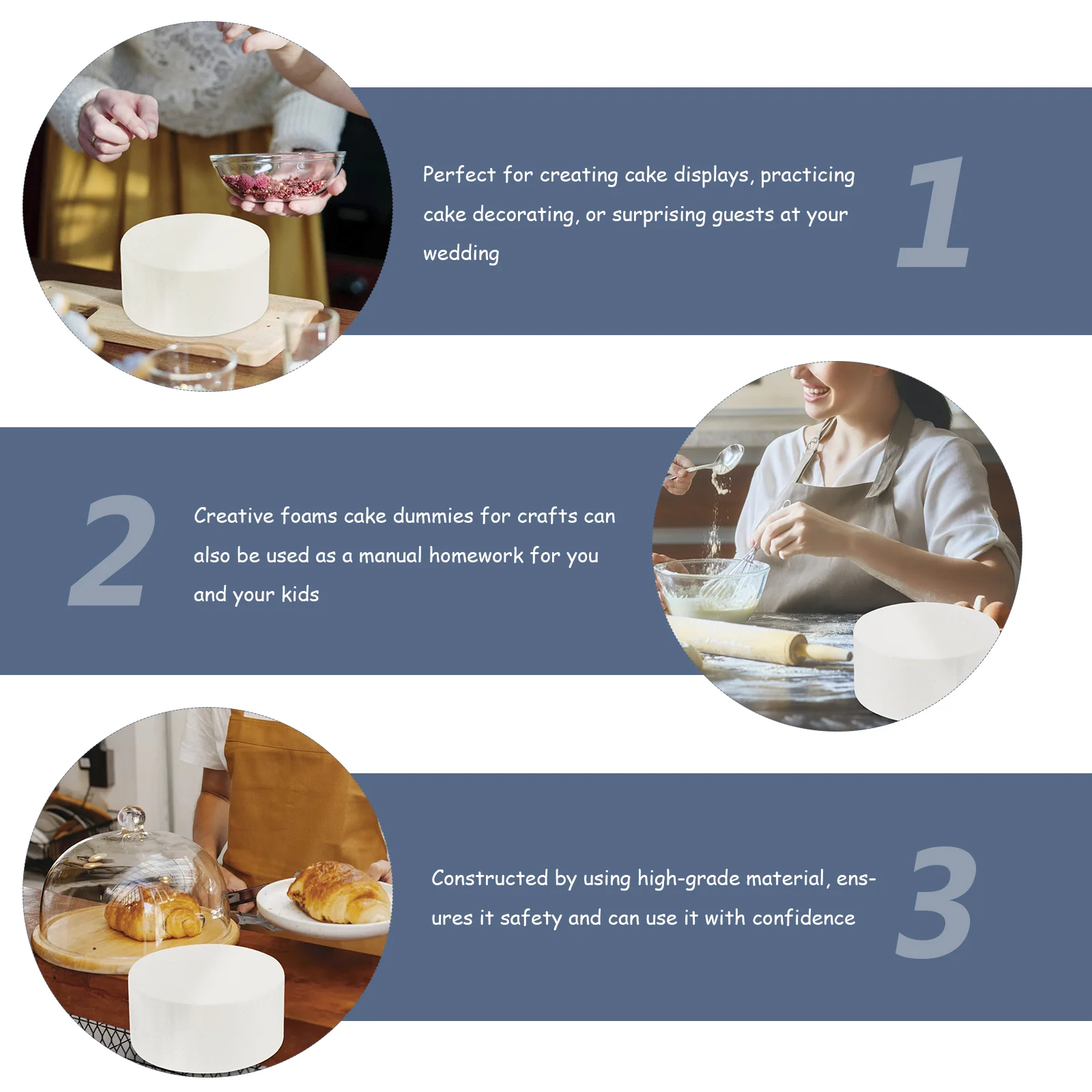 Perfect for creating cake displays, practicing cake decorating, or surprising guests at your wedding

1

2

Creative foams cake dummies for crafts can also be used as a manual homework for you and your kids

Constructed by using high-grade material, ensures it safety and can use it with confidence

3